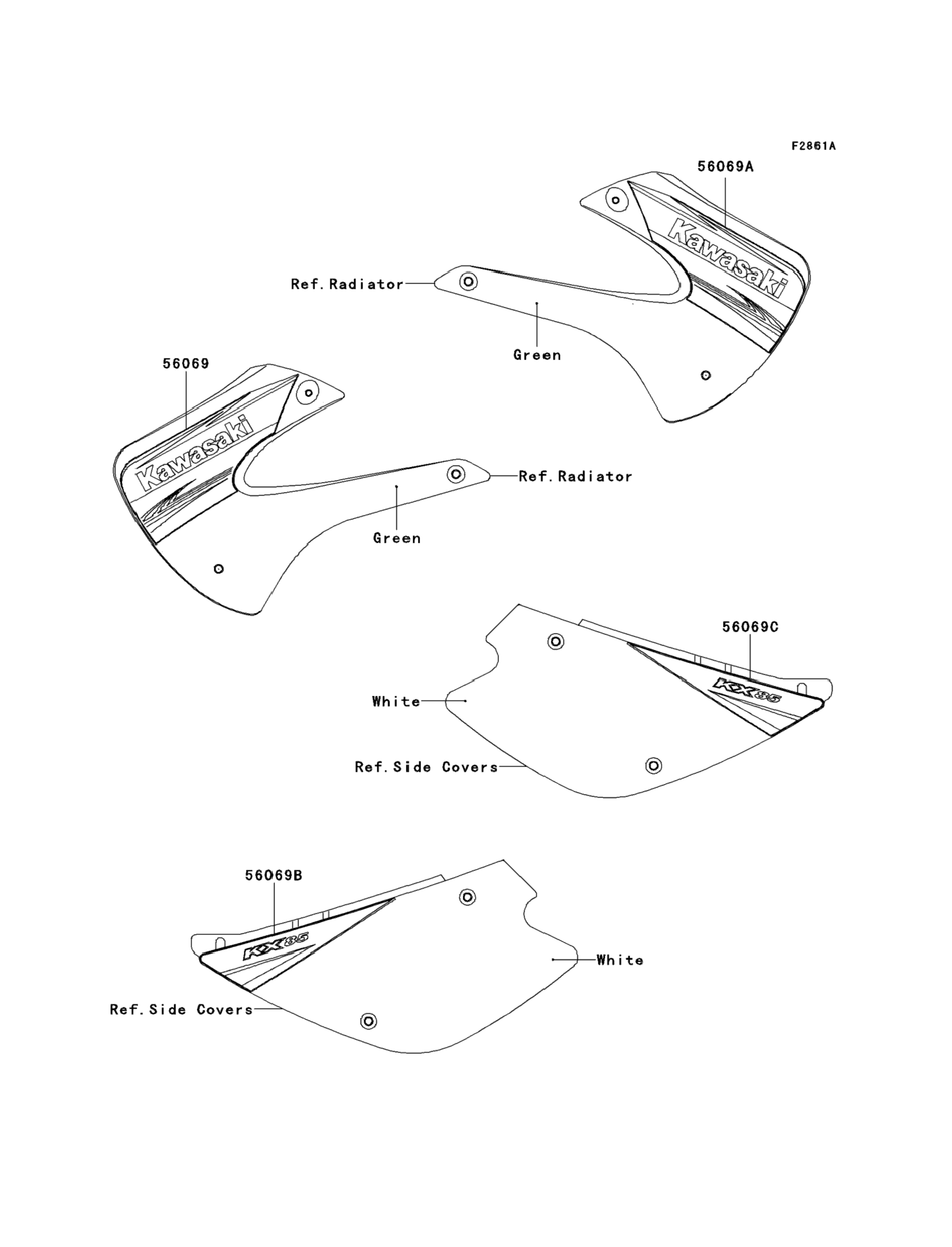 F2861A

56069A

Kawasaki

Ref.Radiator

Green

56069

Kawasaki

Ref.Radiator

Green

56069C

KX85

White

Ref.Side Covers

56069B

KX85

White

Ref.Side Covers