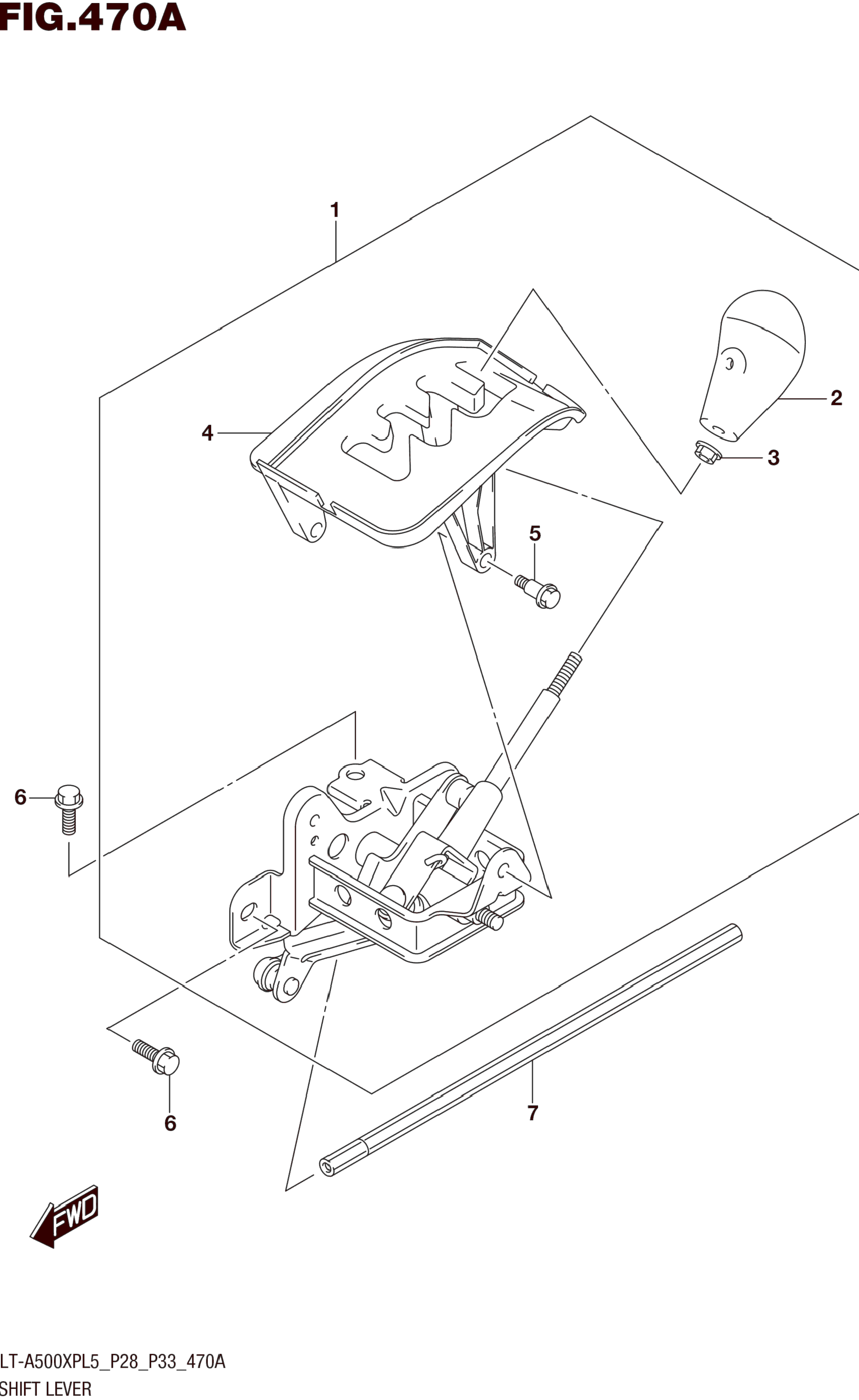 FIG.470A

1

2

3

4

5

6

6

7

FWD

LT-A500XPL5_P28_P33_470A
SHIFT LEVER