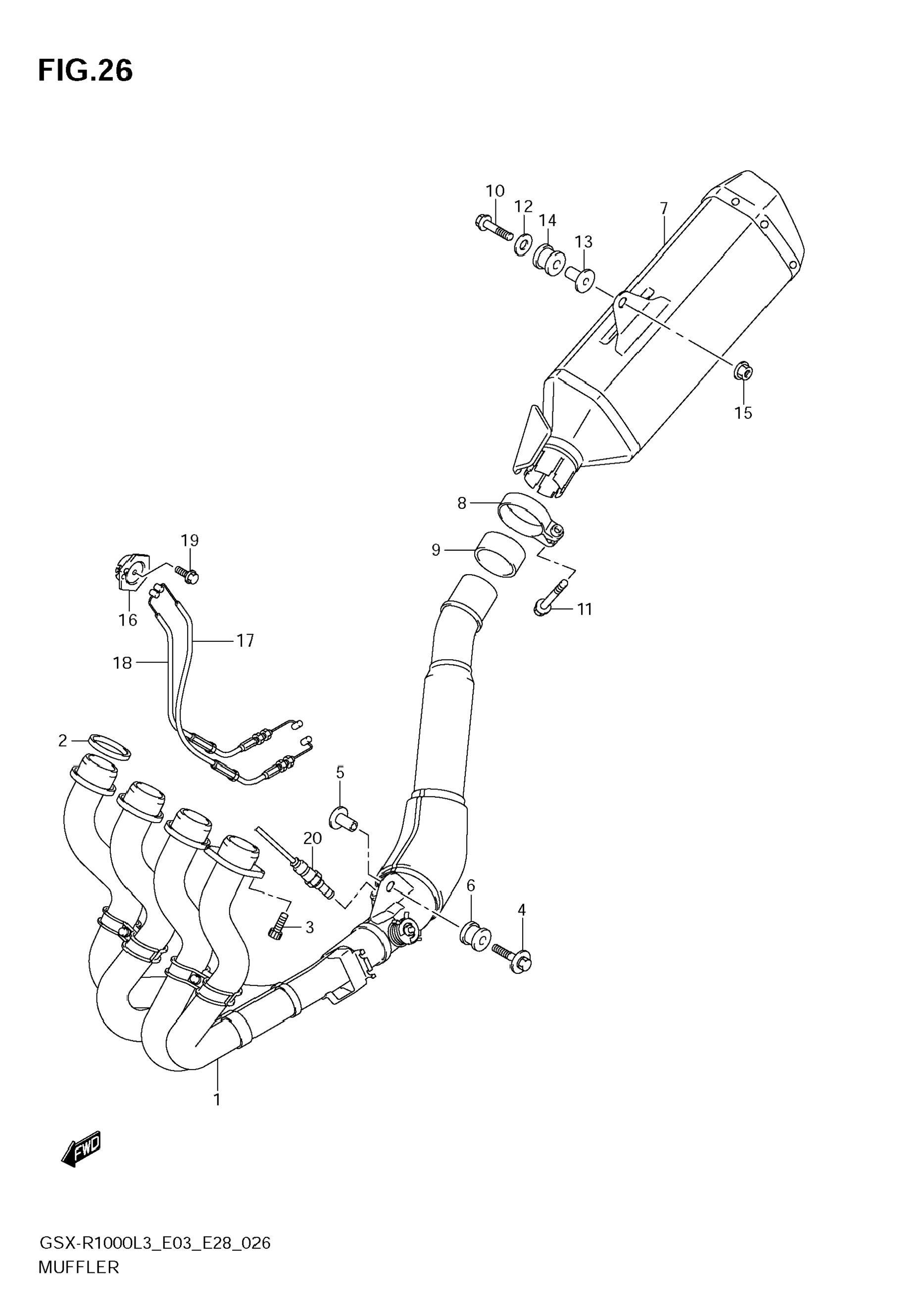 FIG.26

10
12
14
13
7
15
8
9
11
19
16
17
18
2
5
20
6
4
3
1
FWD

GSX-R1000L3_E03_E28_026
MUFFLER