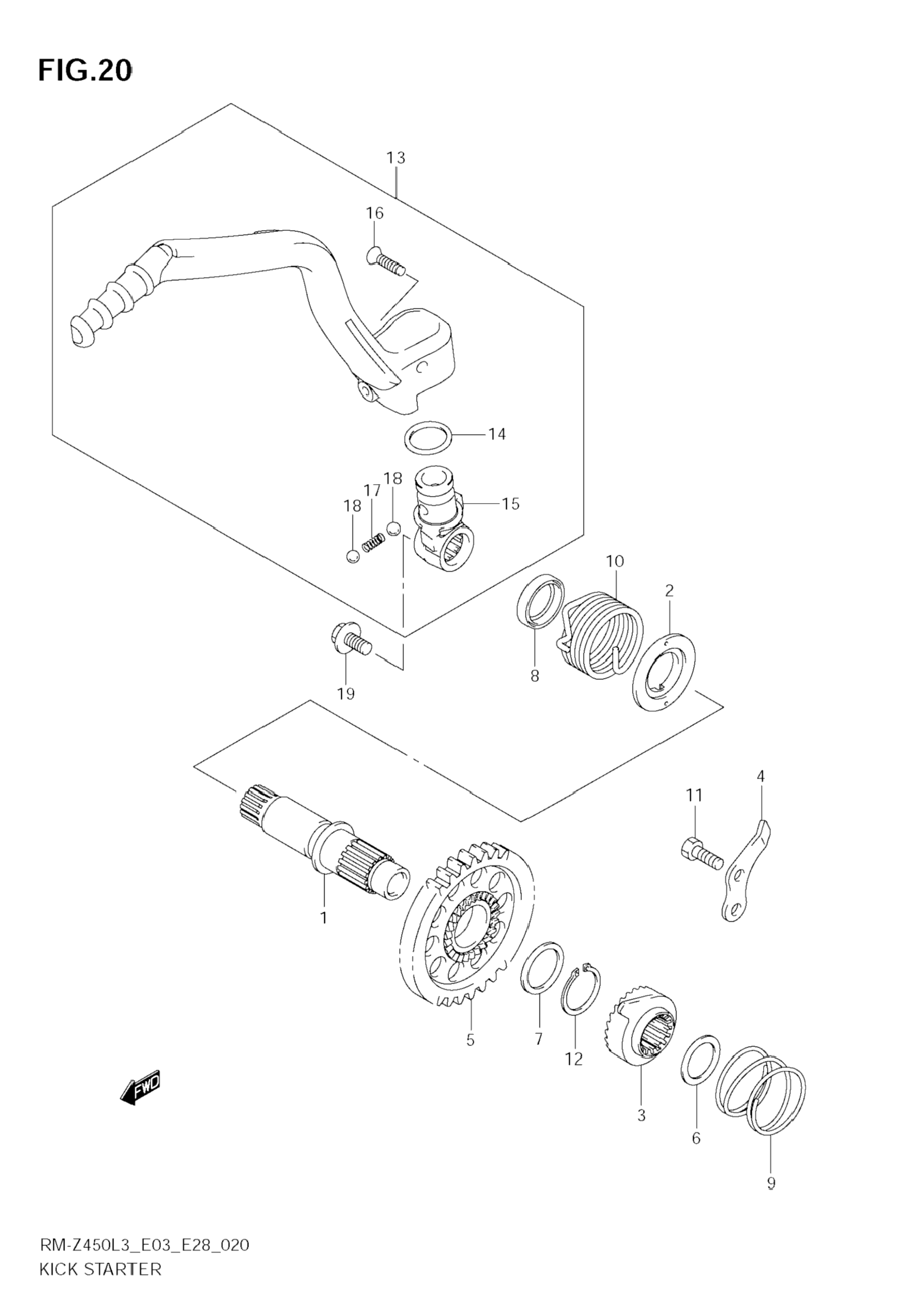 FIG.20

13
16
14
18
17
18
15
10
2
8
19
4
11
1
5
7
12
3
6
9
FWD

RM-Z450L3_E03_E28_020
KICK STARTER