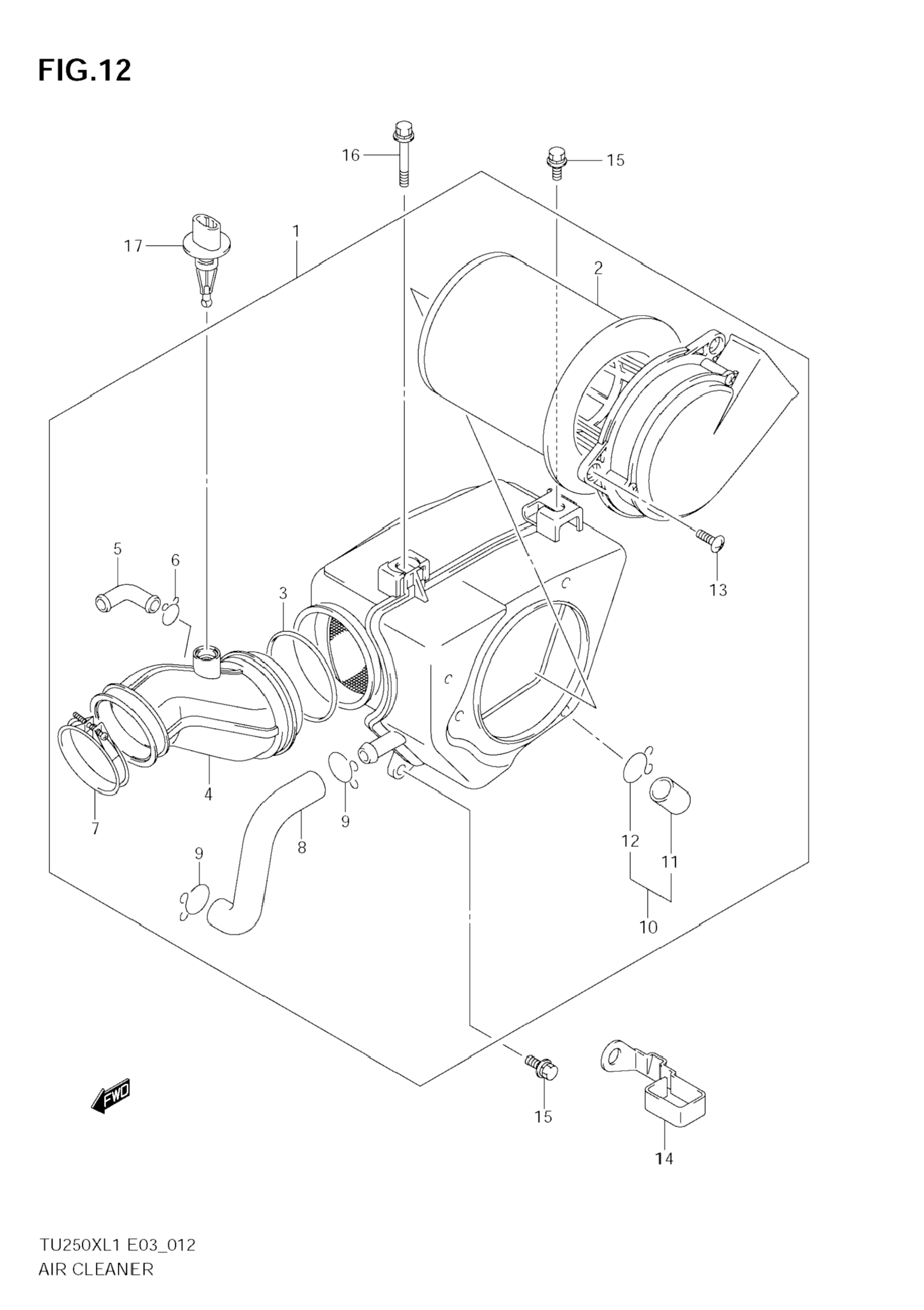 FIG.12

16
15
17
1
2
5
6
3
13
4
7
9
8
9
12
11
10
FWD
15
14

TU250XL1 E03_012
AIR CLEANER