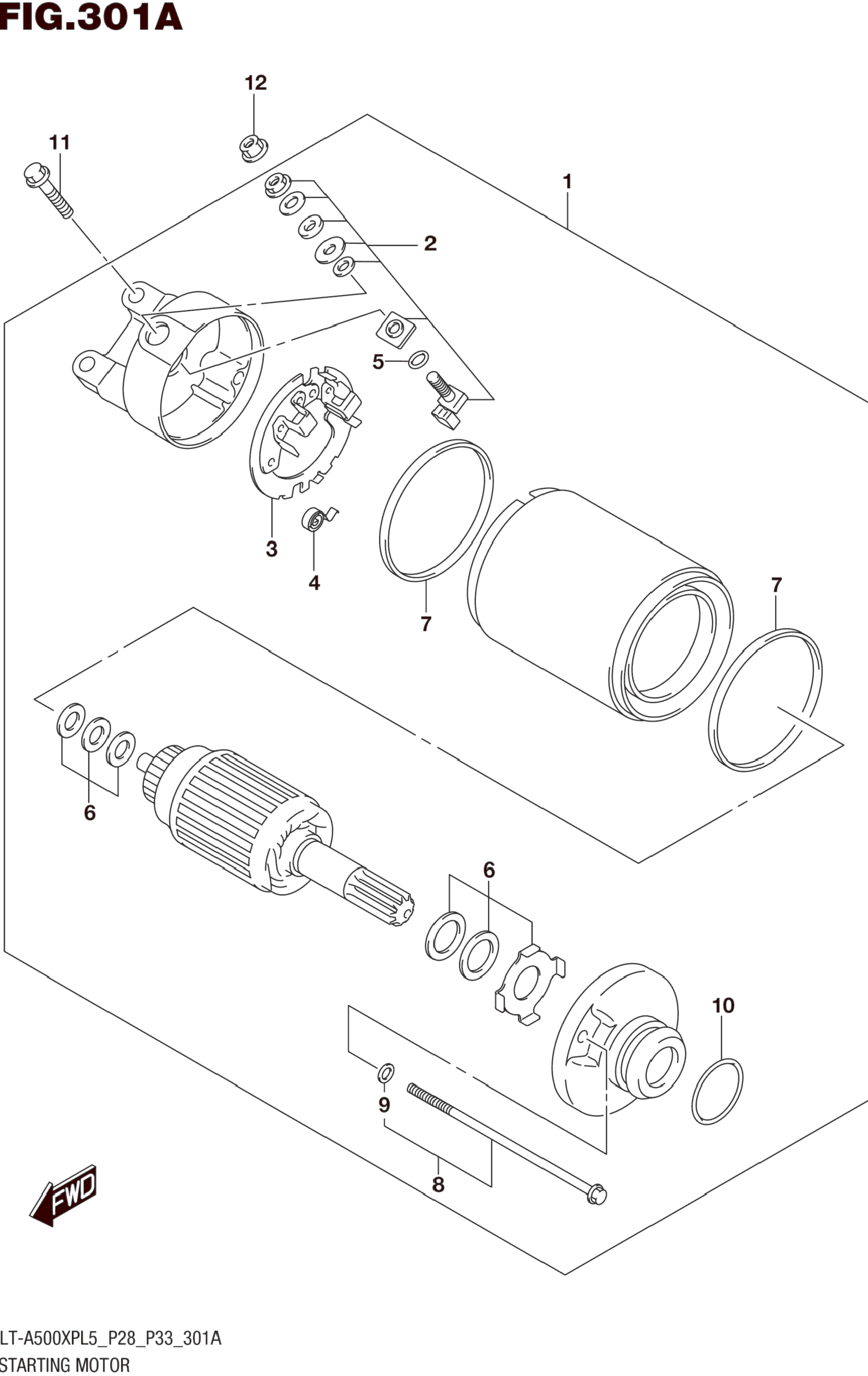 FIG.301A

12
11
1
2
5
3
4
7
7
6
6
10
9
8
FWD

LT-A500XPL5_P28_P33_301A
STARTING MOTOR