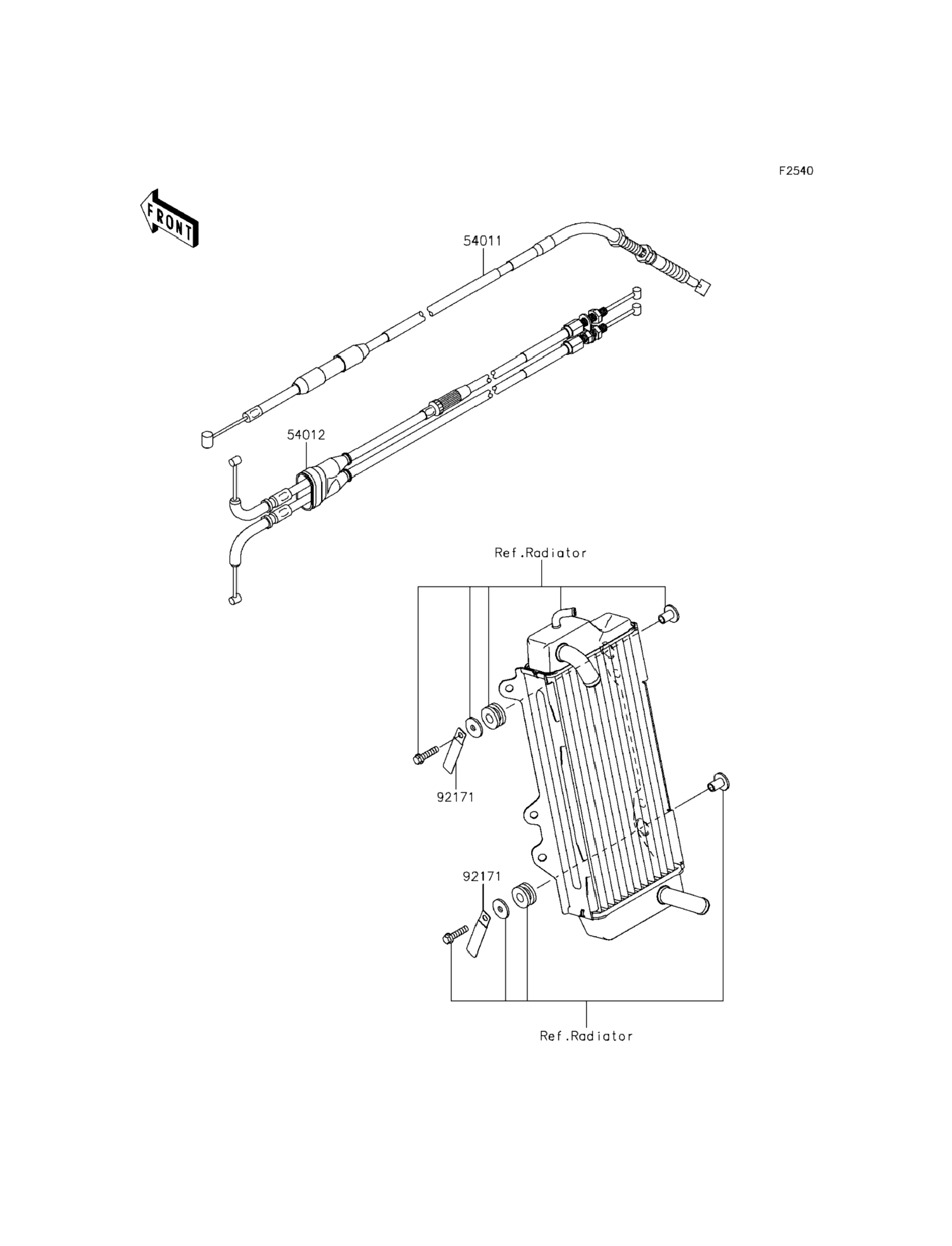 F2540

FRONT

54011

54012

Ref.Radiator

92171

92171

Ref.Radiator