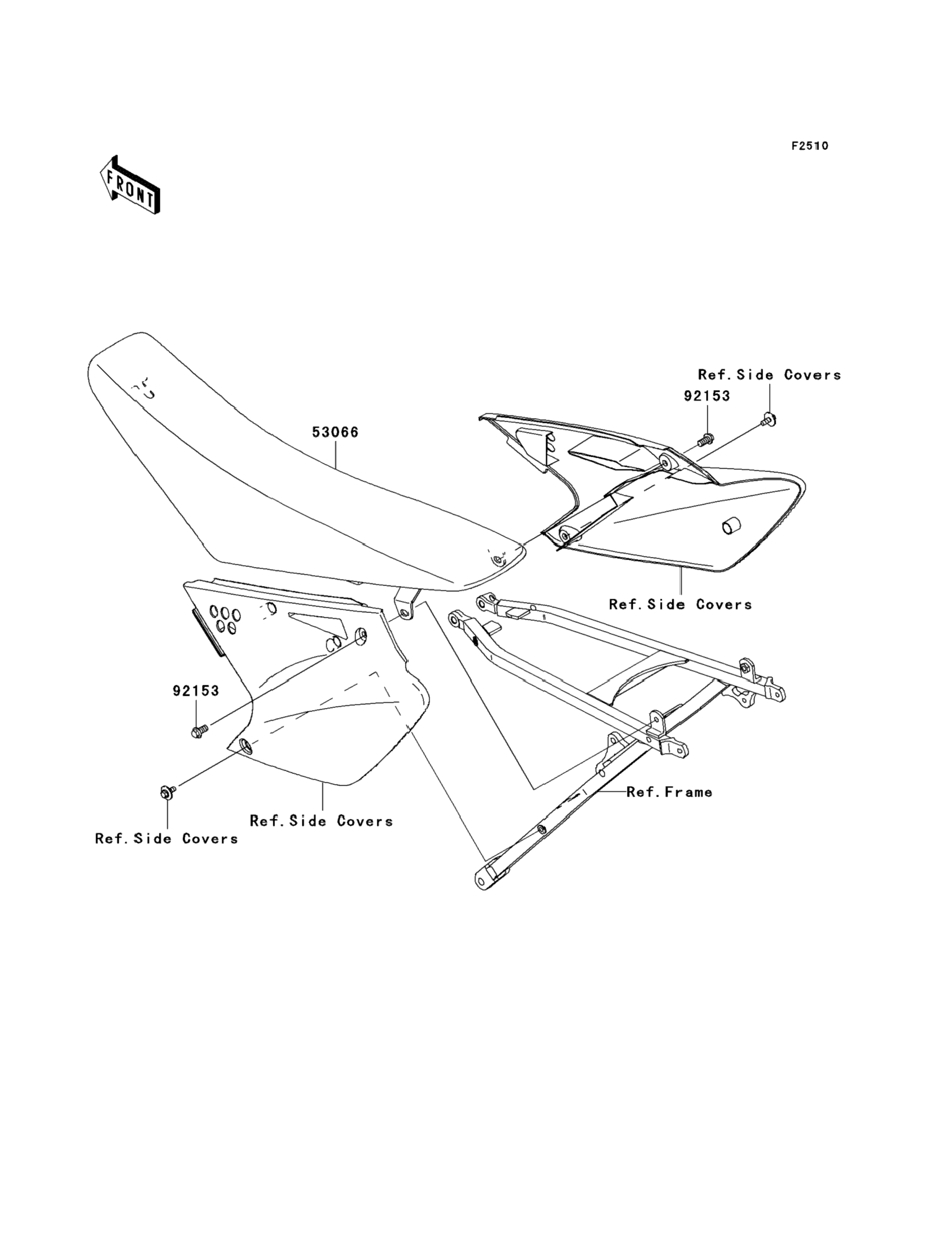 F2510

FRONT

Ref.Side Covers

92153

53066

Ref.Side Covers

92153

Ref.Frame

Ref.Side Covers

Ref.Side Covers