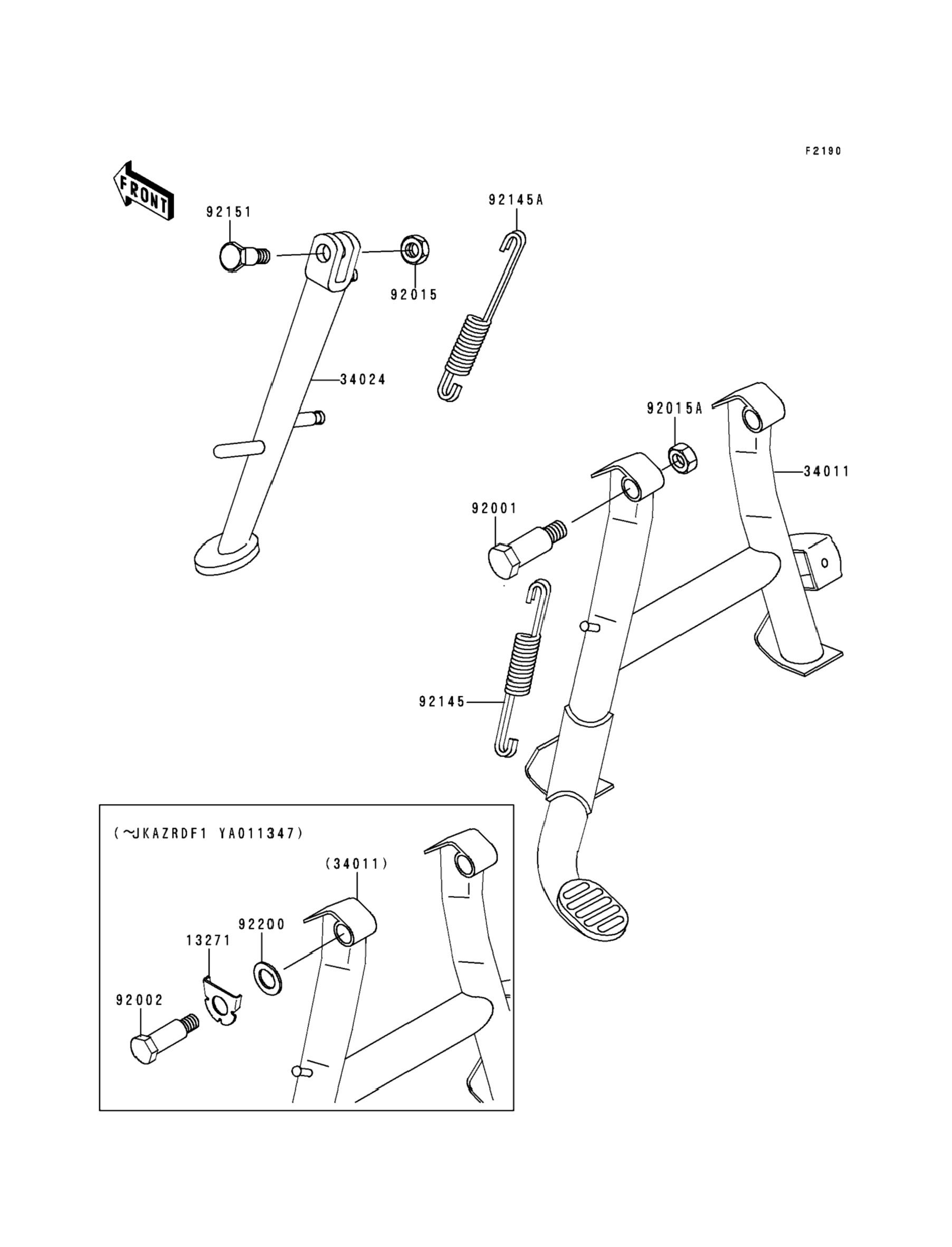 F2190

FRONT

92151

92145A

92015

34024

92015A

34011

92001

92145

(~JKAZRDF1 YA011347)

(34011)

92200

13271

92002