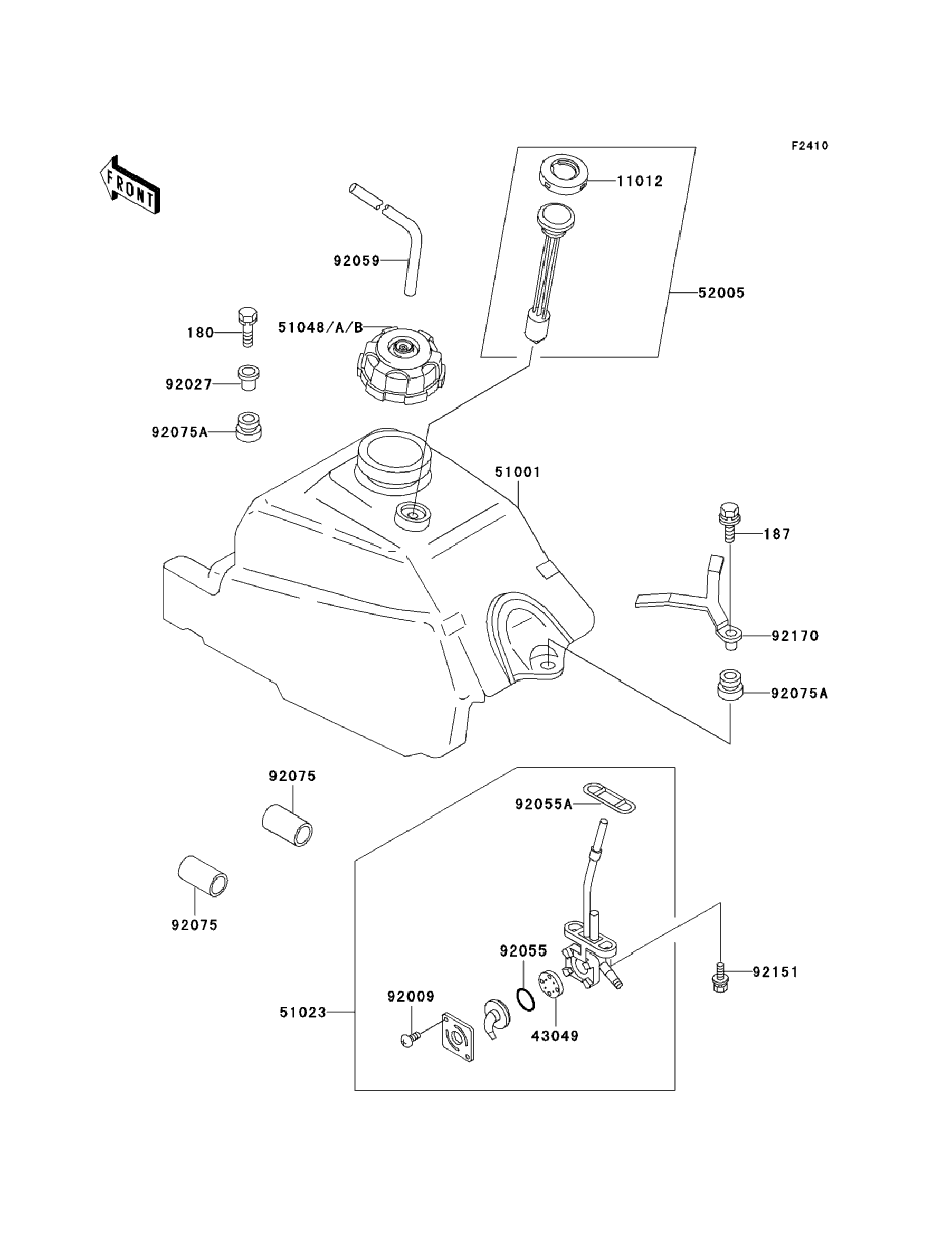 F2410

FRONT

11012

92059

52005

180

51048/A/B

92027

92075A

51001

187

92170

92075A

92075

92055A

92075

92055

92151

92009

51023

43049