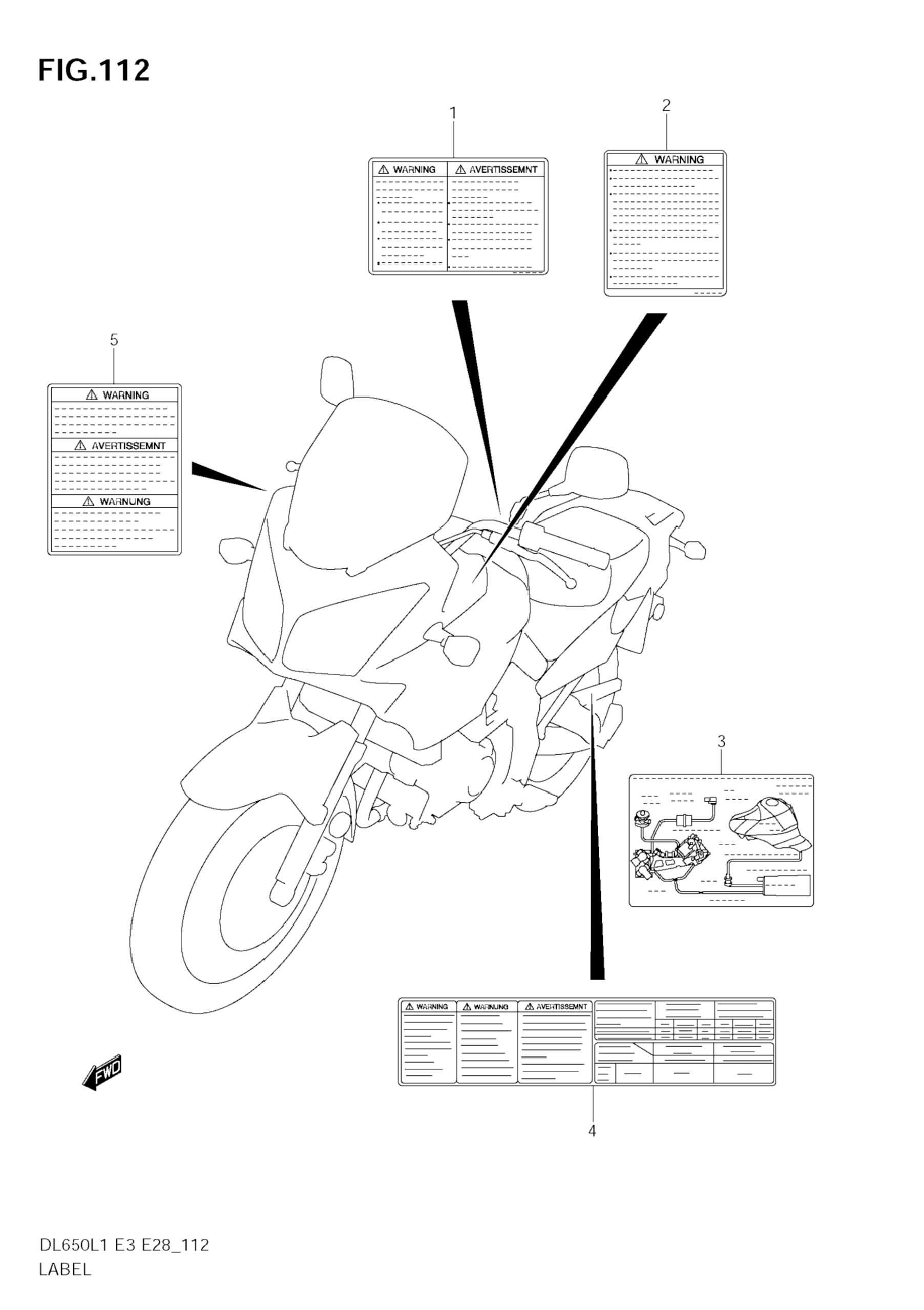 FIG.112

1

WARNING

AVERTISSEMNT

2

WARNING

5

WARNING

AVERTISSEMNT

WARNUNG

3

WARNING

WARNUNG

AVERTISSEMNT

4

FWD

DL650L1 E3 E28_112
LABEL