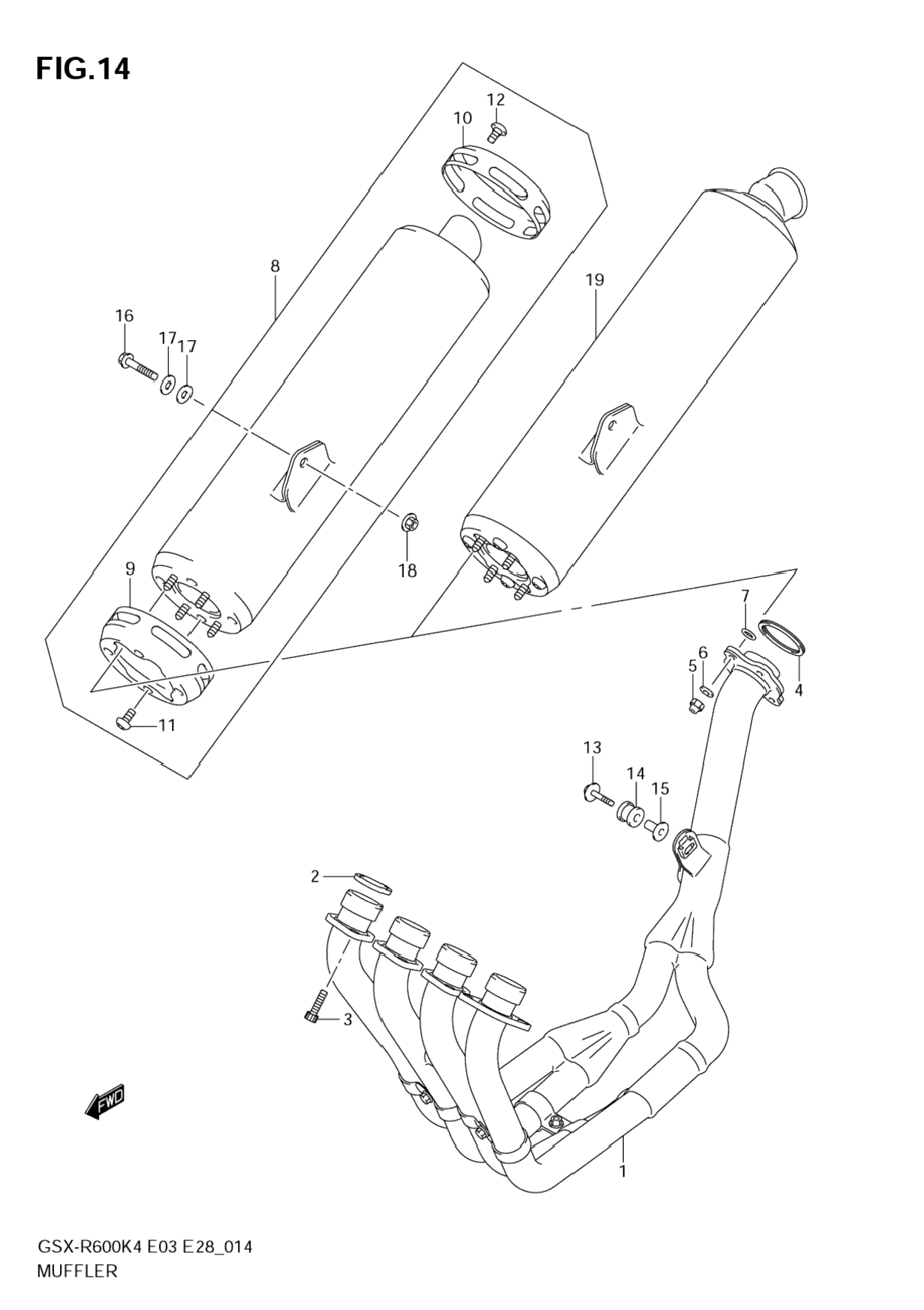 FIG.14

12
10
8
19
16
17
17
18
9
7
6
5
4
11
13
14
15
2
3
FWD
1

GSX-R600K4 E03 E28_014
MUFFLER