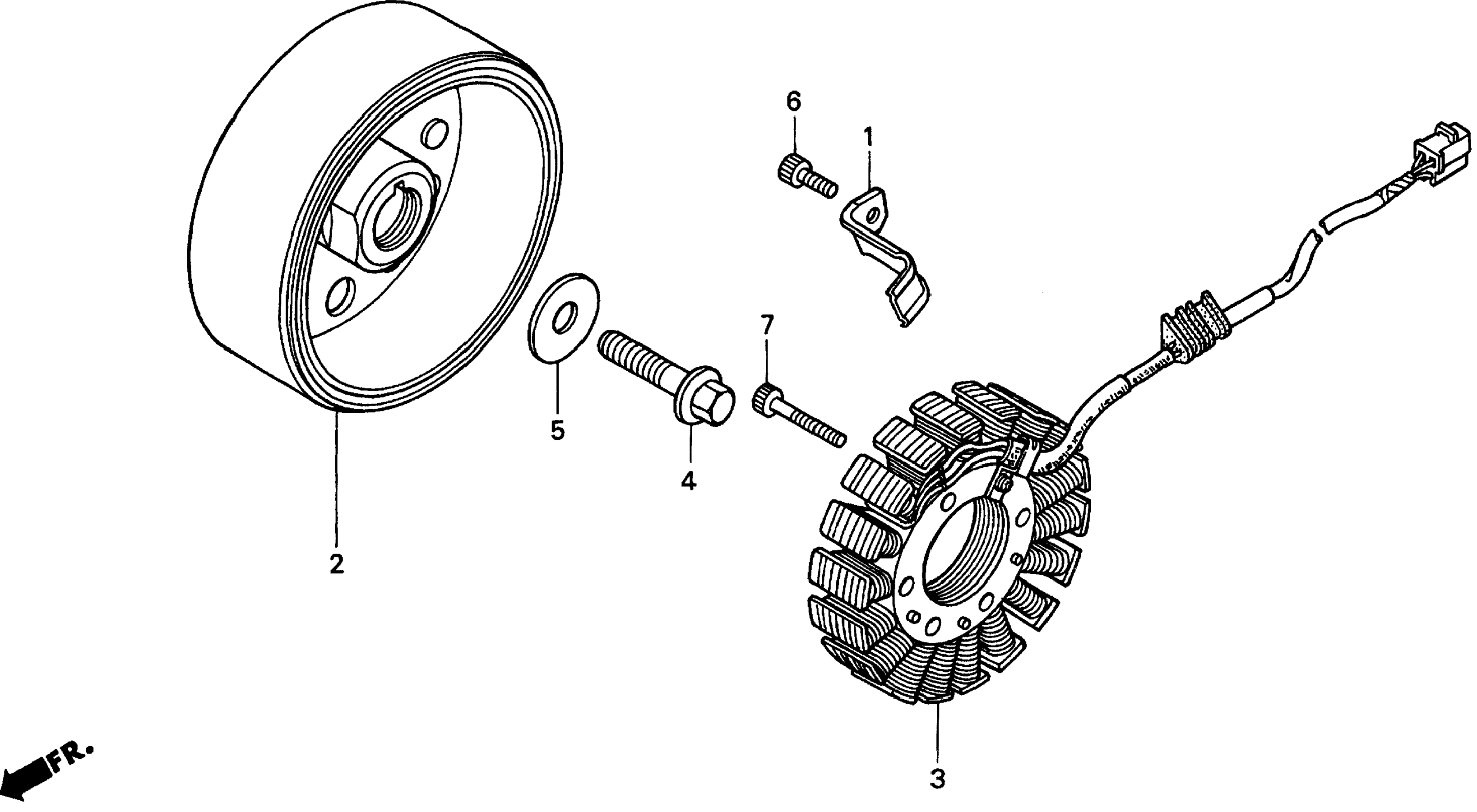 6
1
7
5
4
2
3
FR.