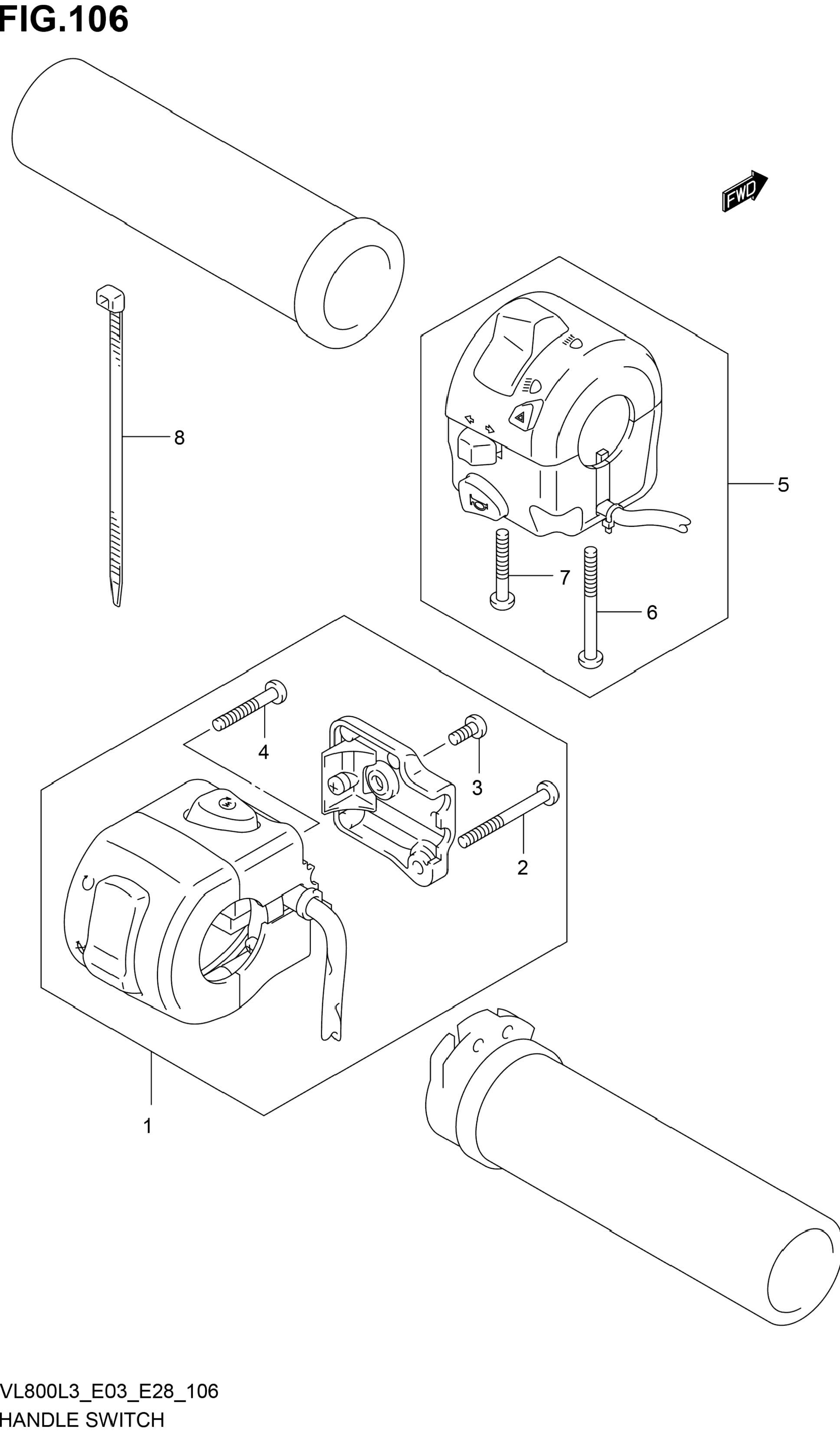 FIG.106

FWD

8

5

7

6

4

3

2

1

VL800L3_E03_E28_106
HANDLE SWITCH