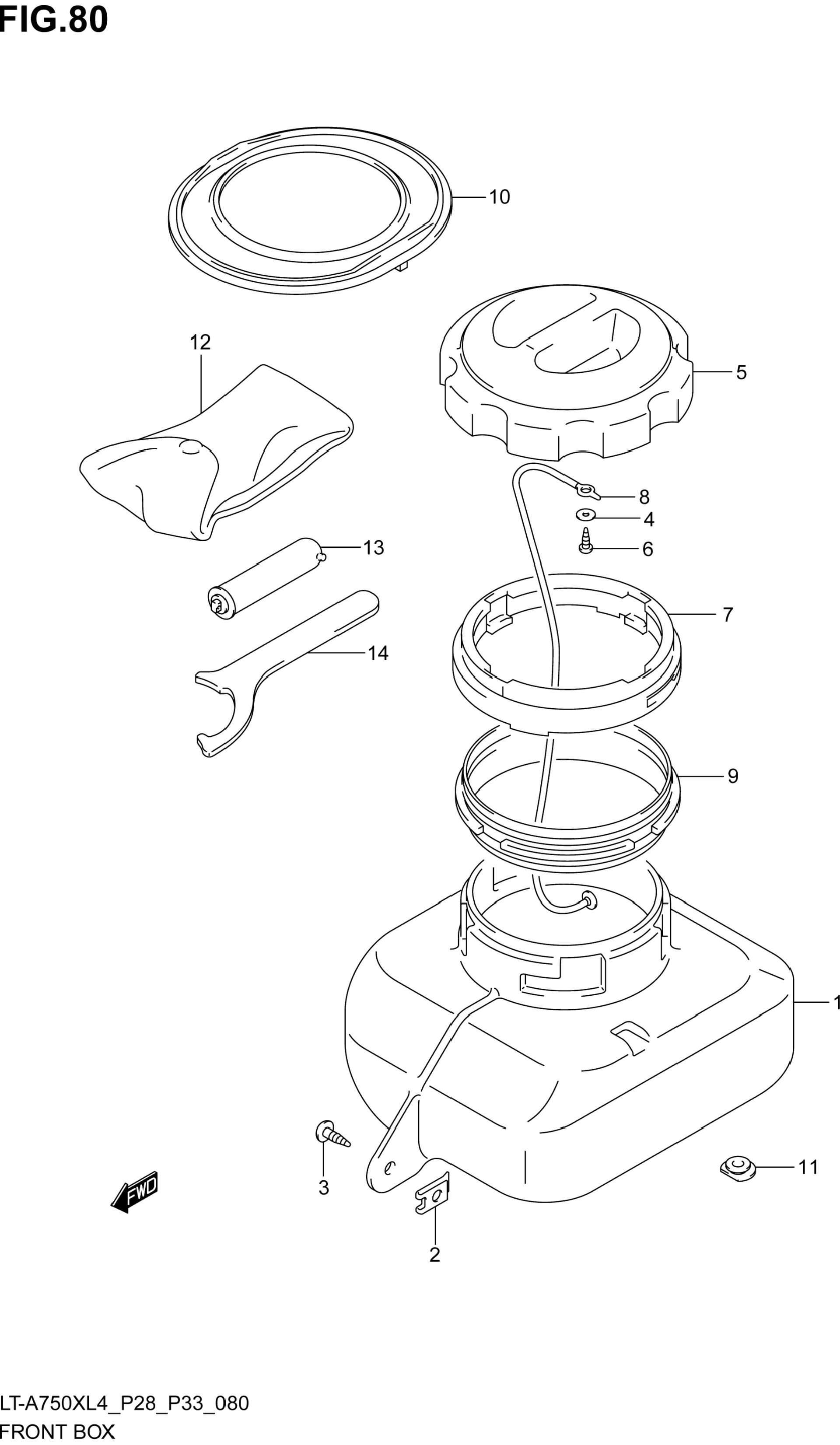 FIG.80

10

12

5

8

4

6

13

7

14

9

1

3

11

FWD

2

LT-A750XL4_P28_P33_080
FRONT BOX