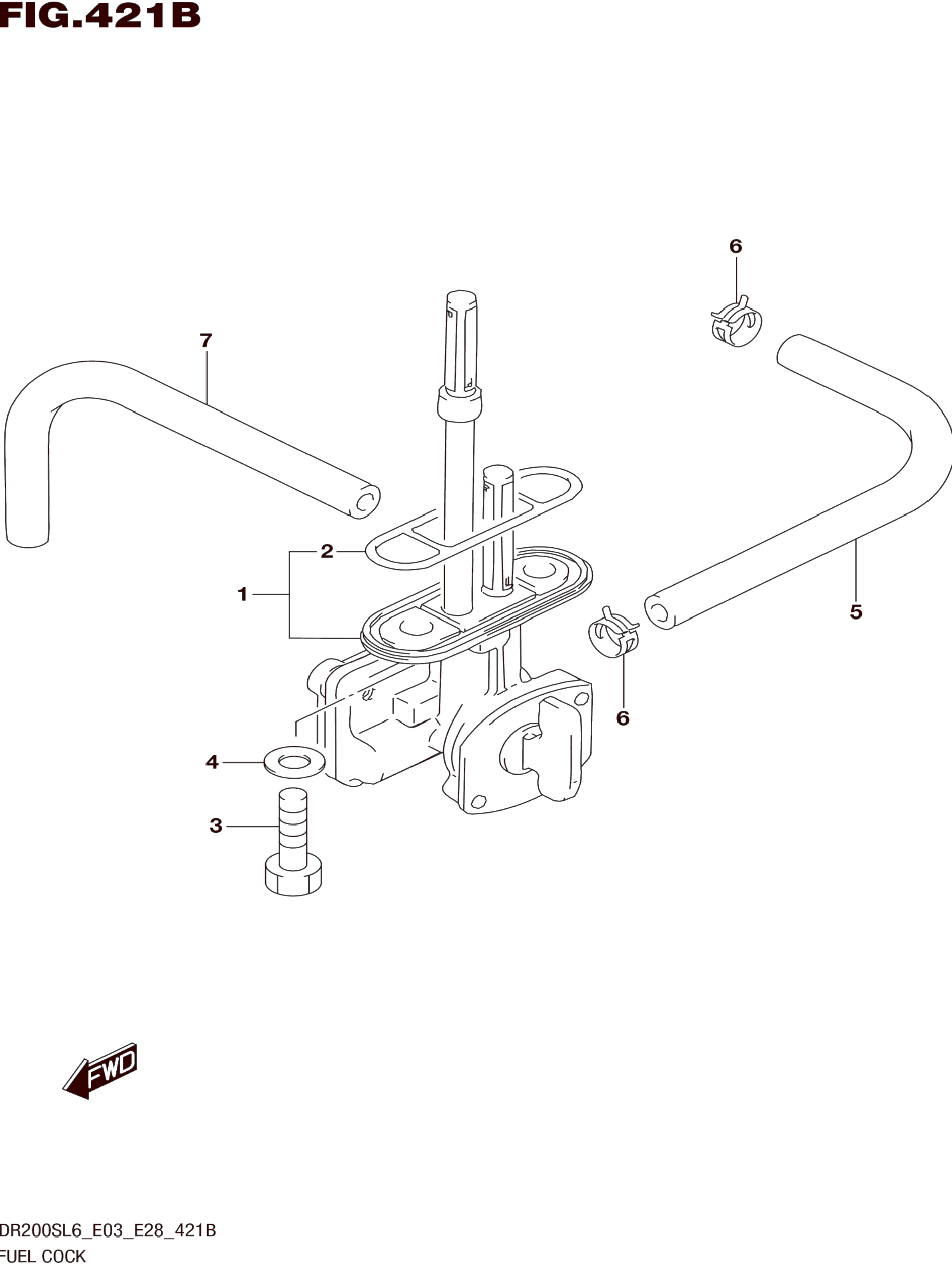 FIG.421B

6

7

2

1

5

6

4

3

FWD

DR200SL6_E03_E28_421B
FUEL COCK