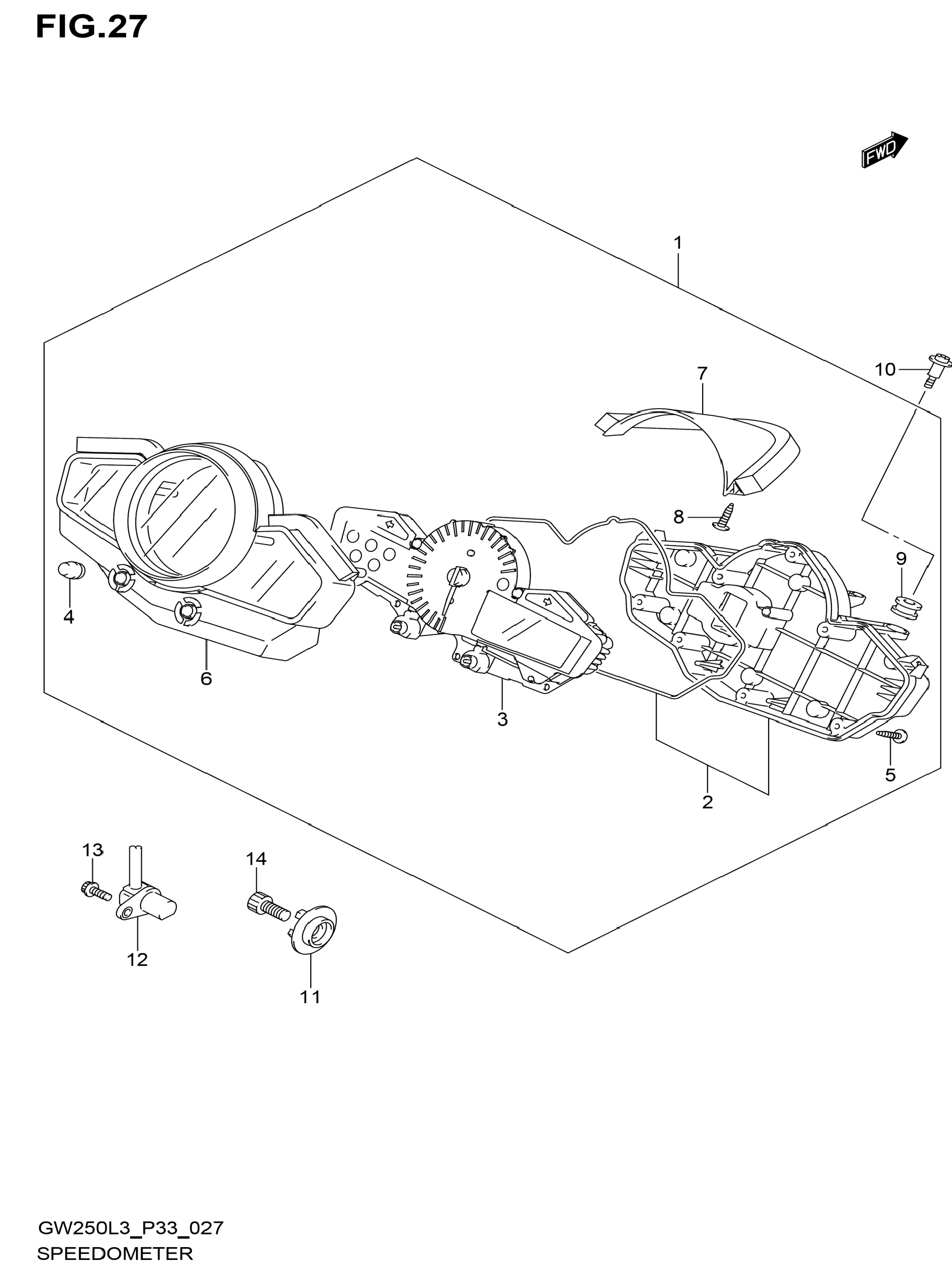 FIG.27

FWD

1

10

7

8

9

4

6

3

5

2

13

14

12

11

GW250L3_P33_027
SPEEDOMETER