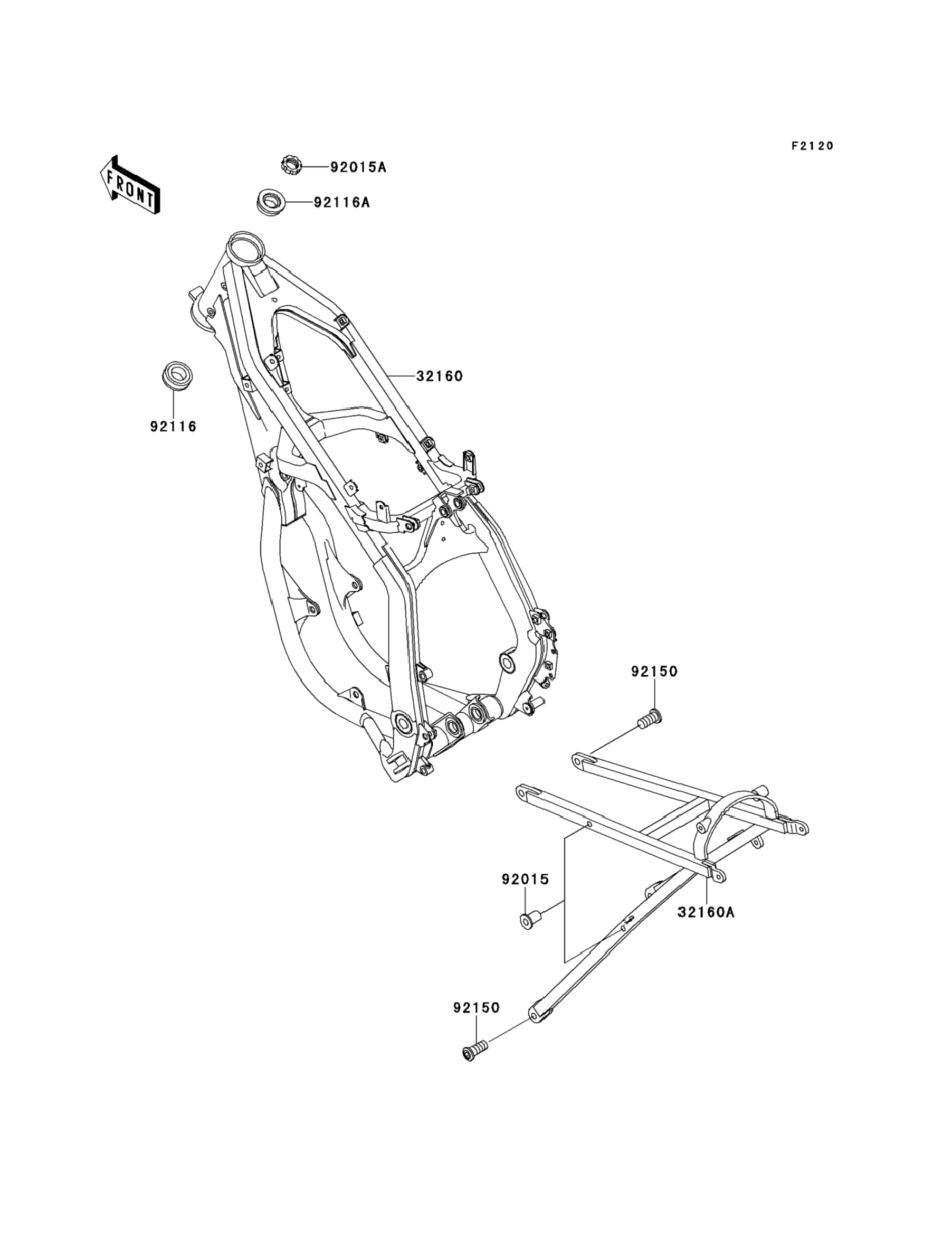 F2120

FRONT

92015A

92116A

32160

92116

92150

92015

32160A

92150