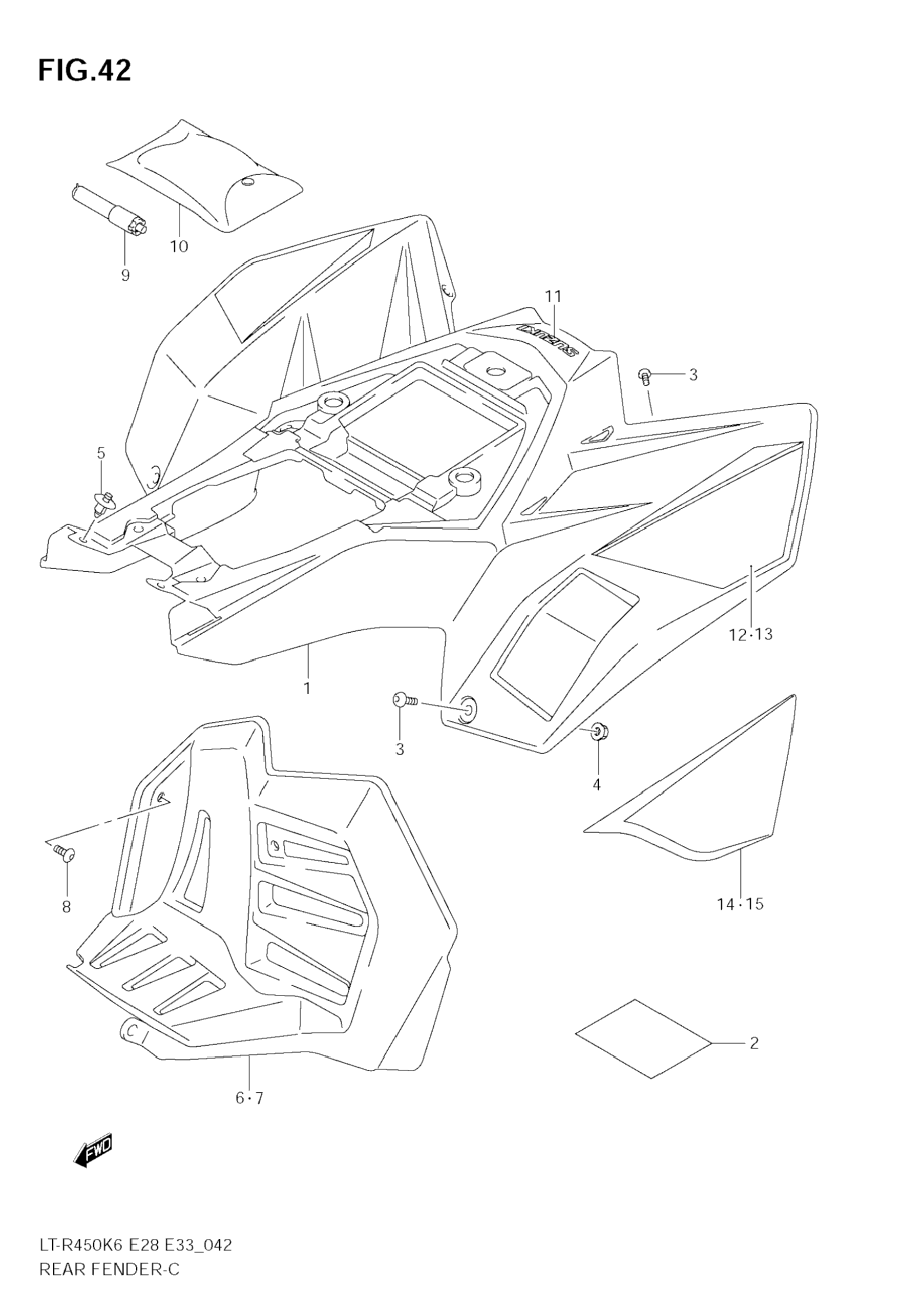 FIG.42

10

9

11

SUZUKI

3

5

12·13

1

3

4

8

14·15

2

6·7

FWD

LT-R450K6 E28 E33_042
REAR FENDER-C