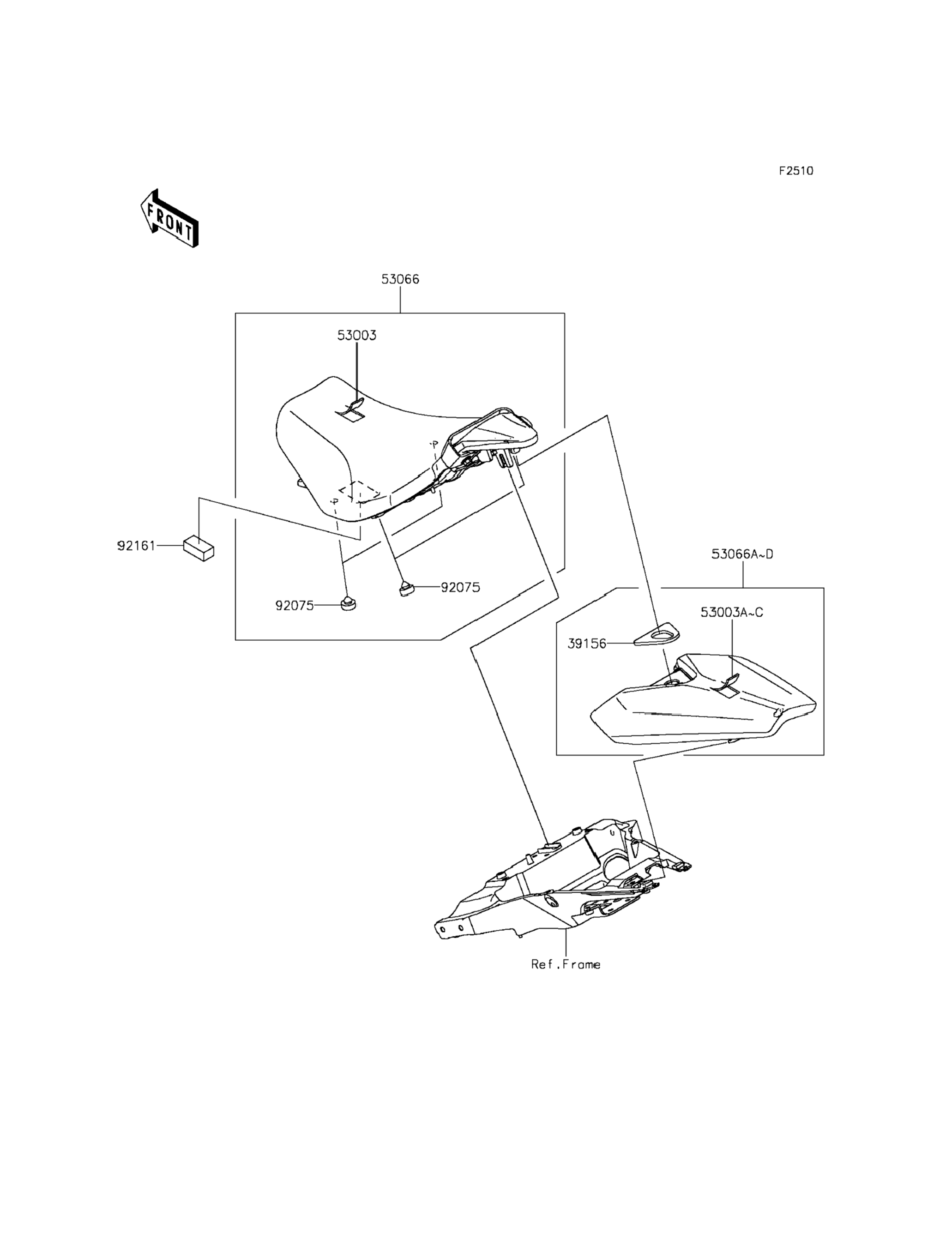 F2510

FRONT

53066

53003

92161

92075

92075

53066A~D

53003A~C

39156

Ref.Frame