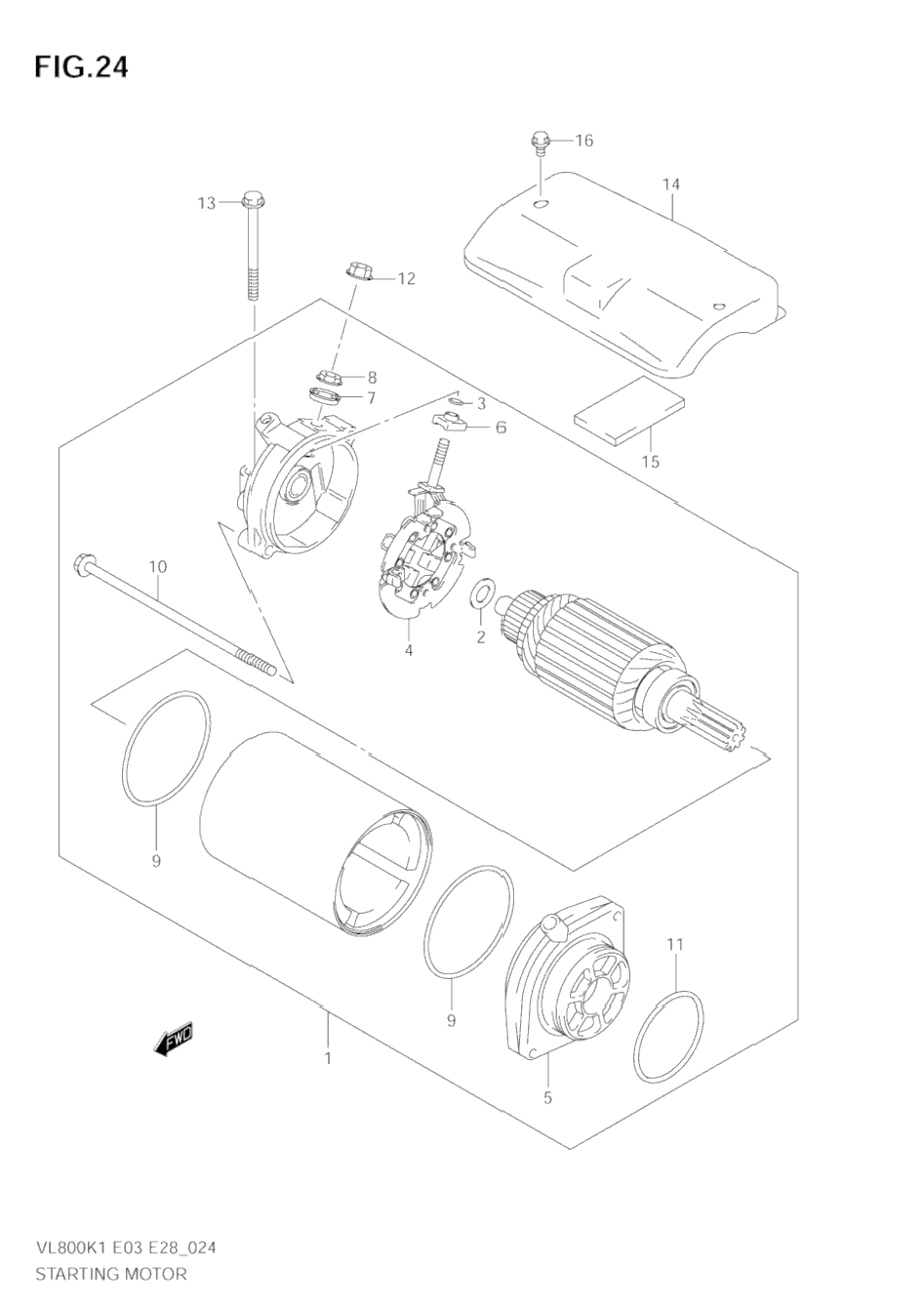 FIG.24

16
14
13
12
8
7
3
6
15
10
4
2
9
9
11
FWD
1
5

VL800K1 E03 E28_024
STARTING MOTOR