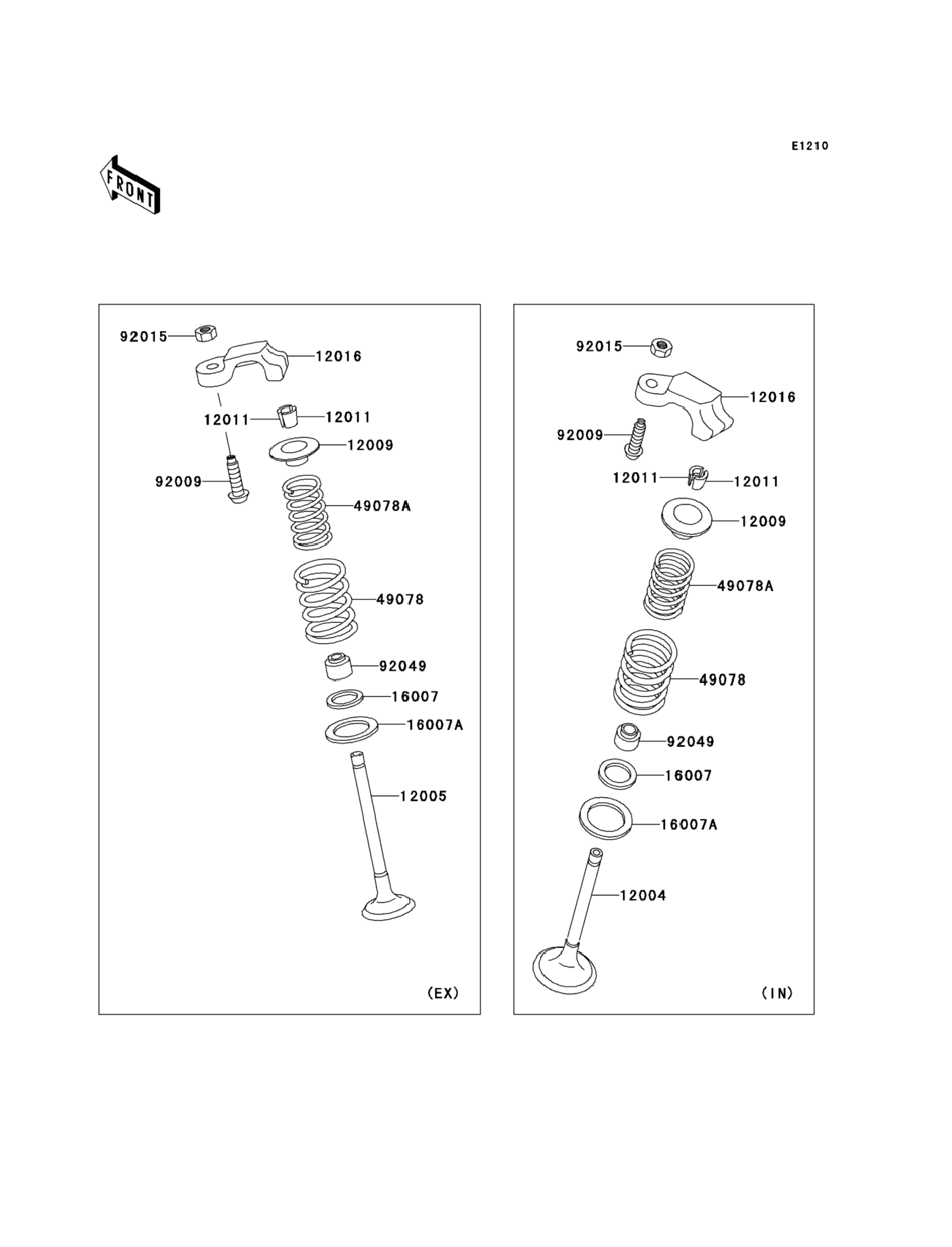 E1210

FRONT

92015
12016
12011
12011
12009
92009
49078A
49078
92049
16007
16007A
12005
(EX)

92015
12016
92009
12011
12011
12009
49078A
49078
92049
16007
16007A
12004
(IN)