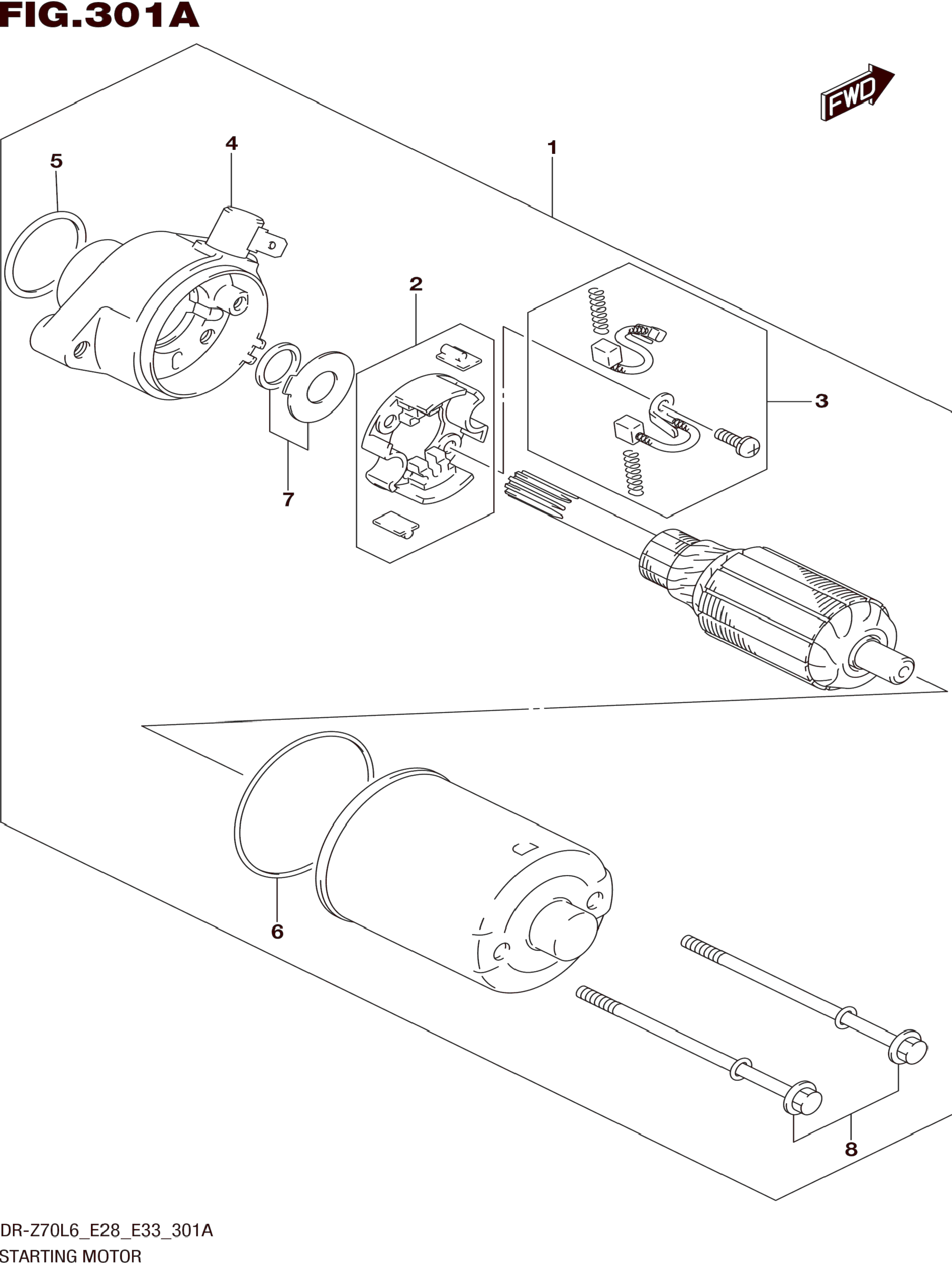 FIG.301A

FWD

5

4

1

2

3

7

6

8

DR-Z70L6_E28_E33_301A
STARTING MOTOR