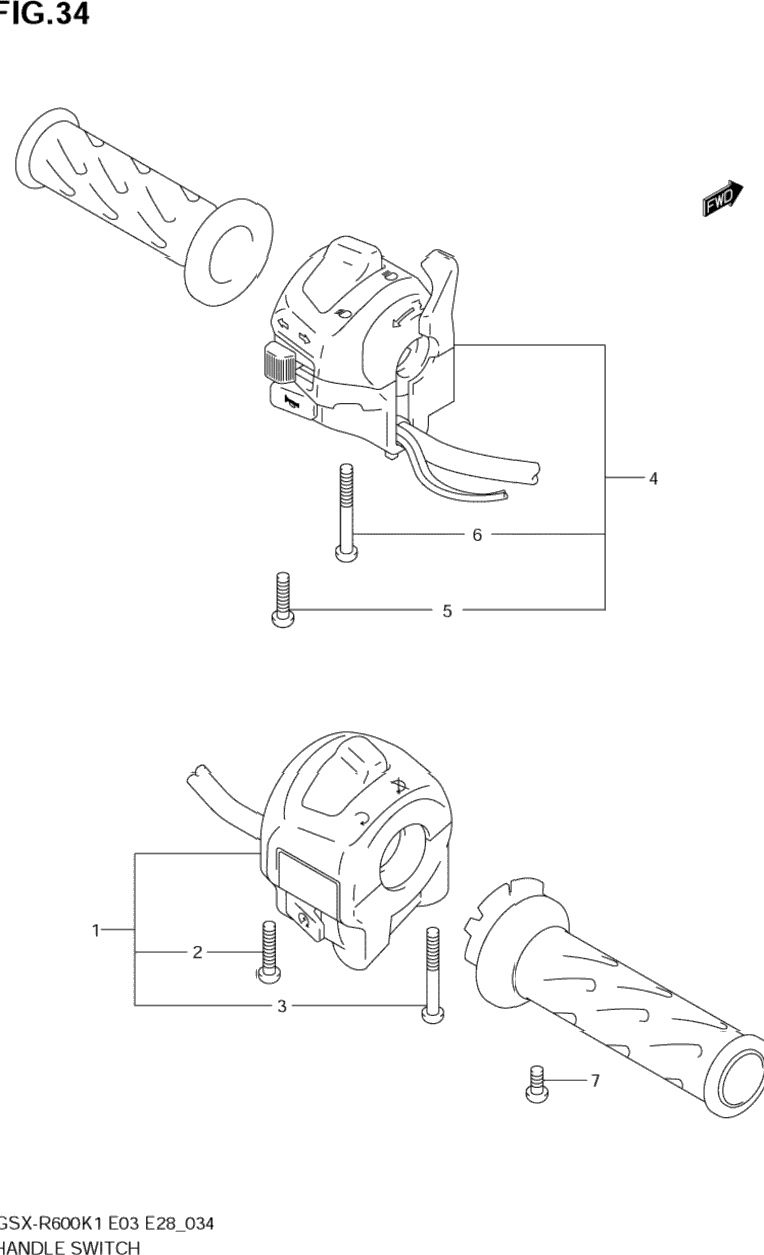 FIG.34

FWD

4

6

5

1

2

3

7

GSX-R600K1 E03 E28_034
HANDLE SWITCH