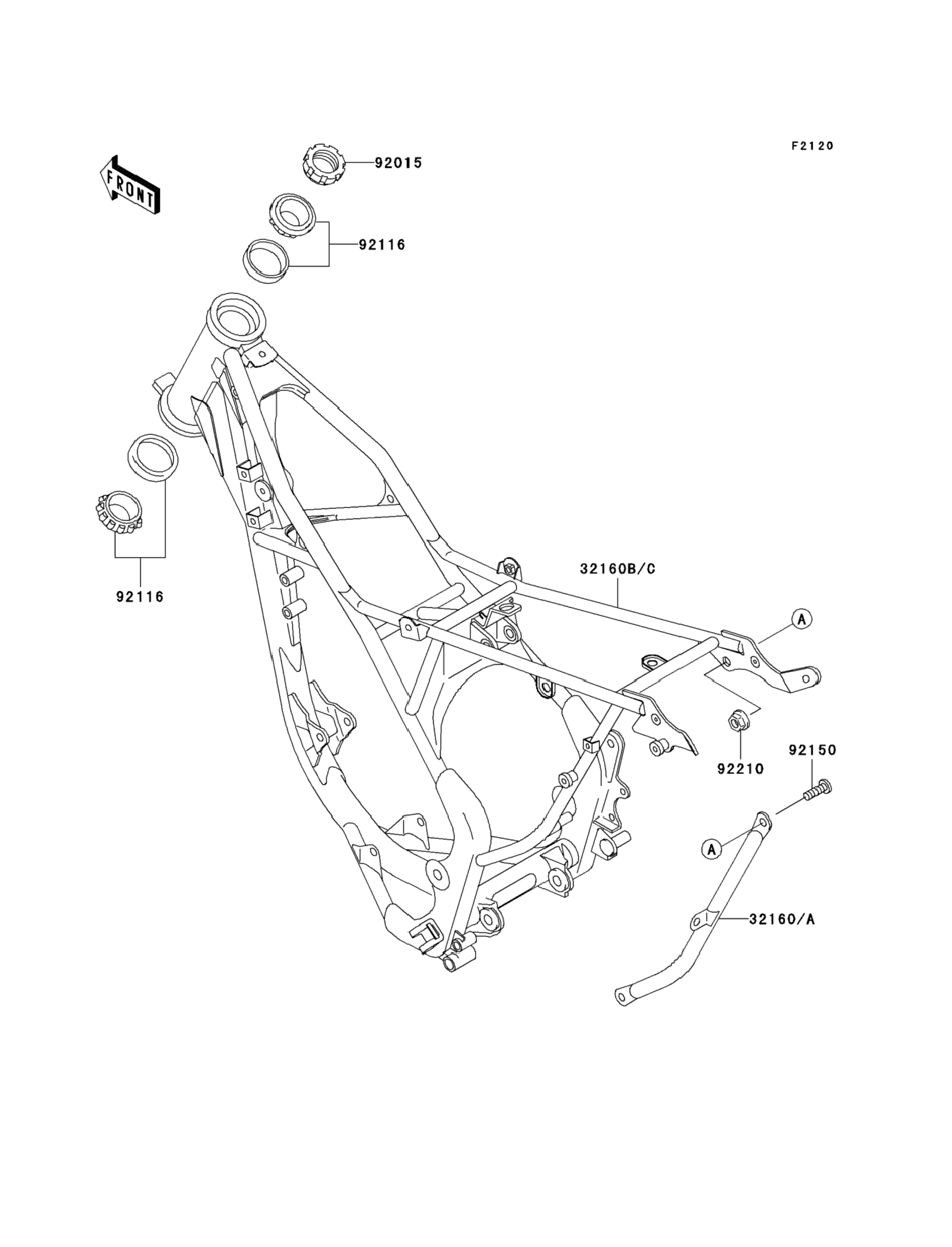 F2120

FRONT

92015

92116

92116

32160B/C

A

92210

92150

A

32160/A