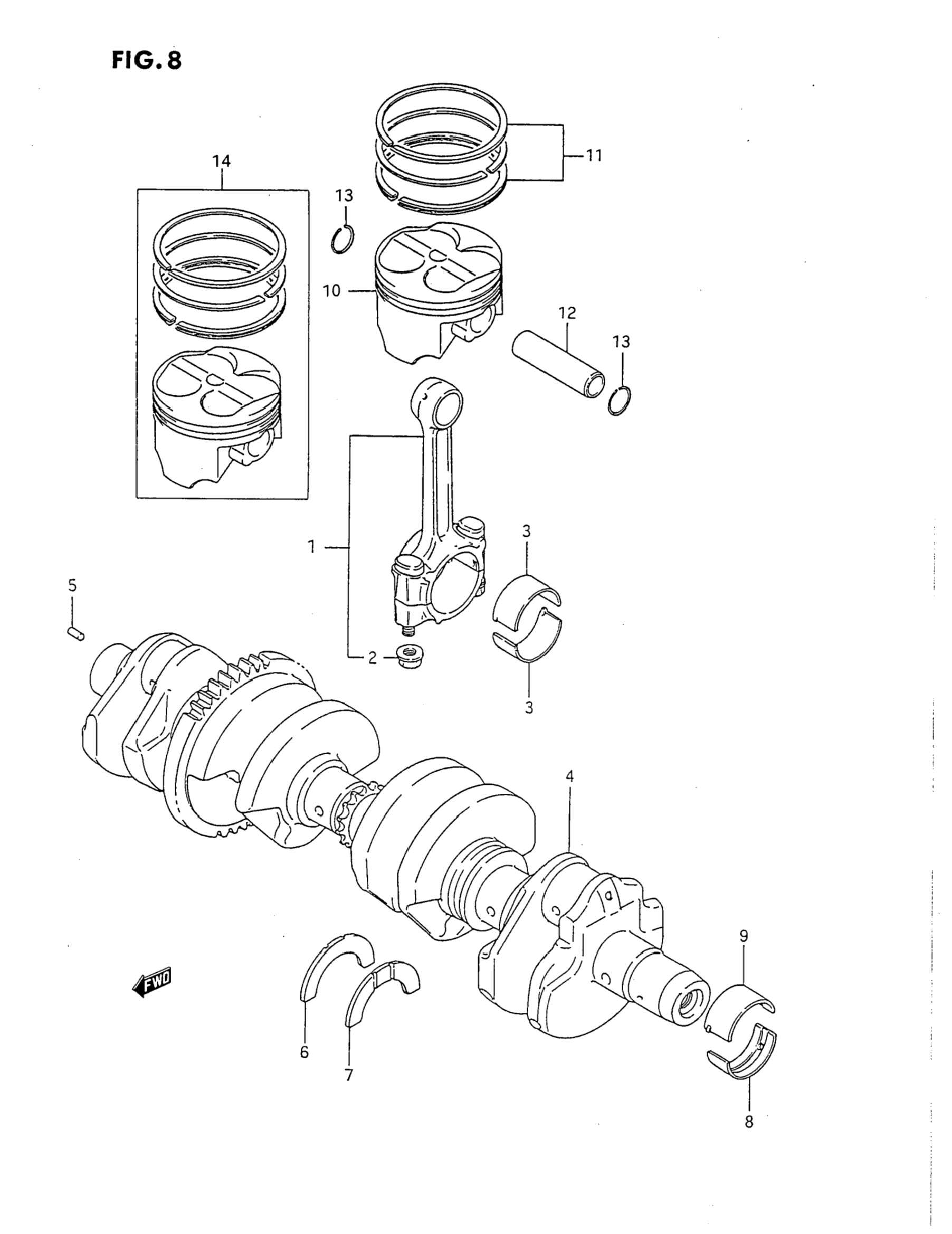 FIG. 8

14

13

11

10

12

13

1

3

5

2

3

4

FWD

9

6

7

8