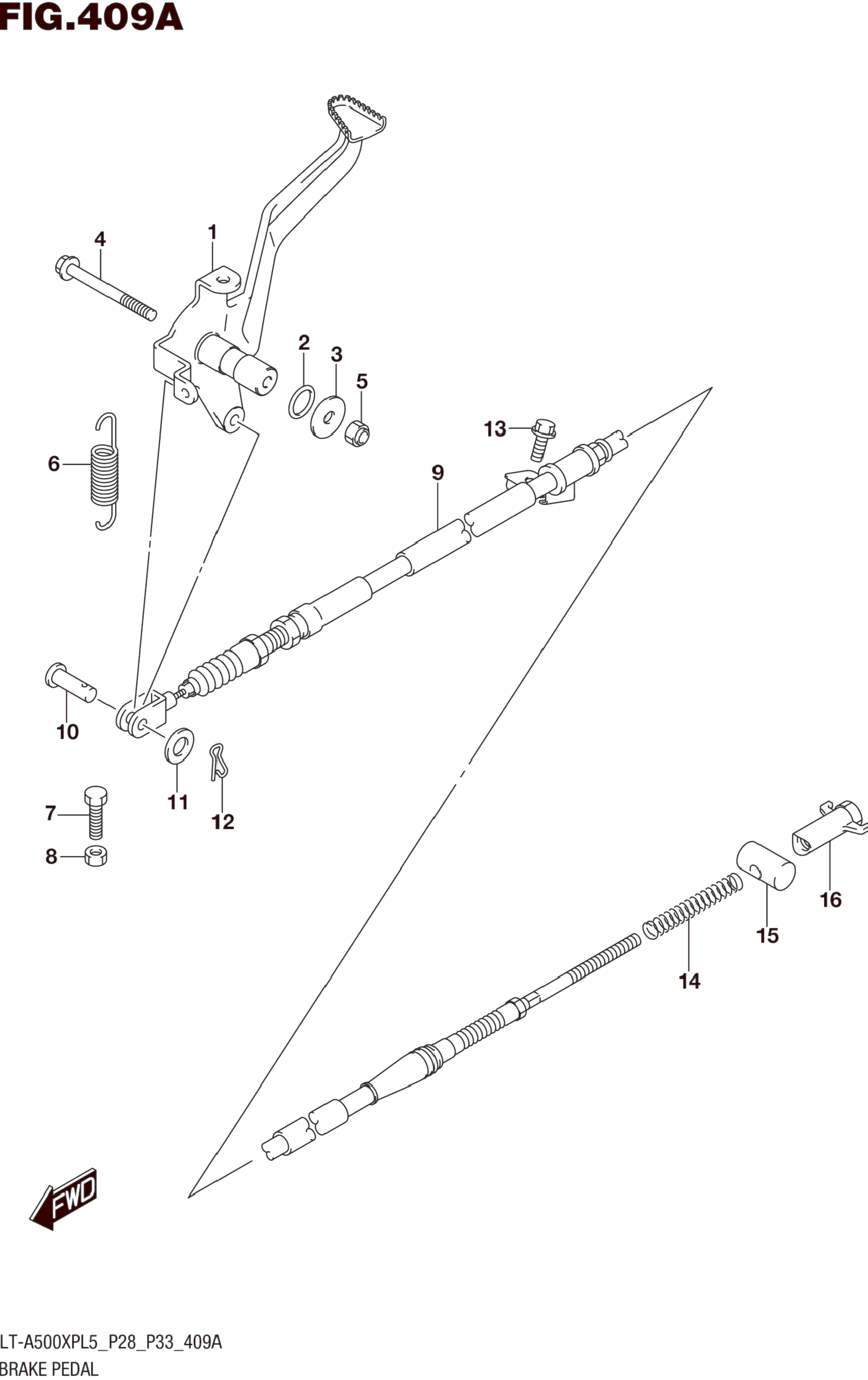 FIG.409A

4
1
2
3
5
13
6
9
10
11
12
7
8
16
15
14
FWD

LT-A500XPL5_P28_P33_409A
BRAKE PEDAL