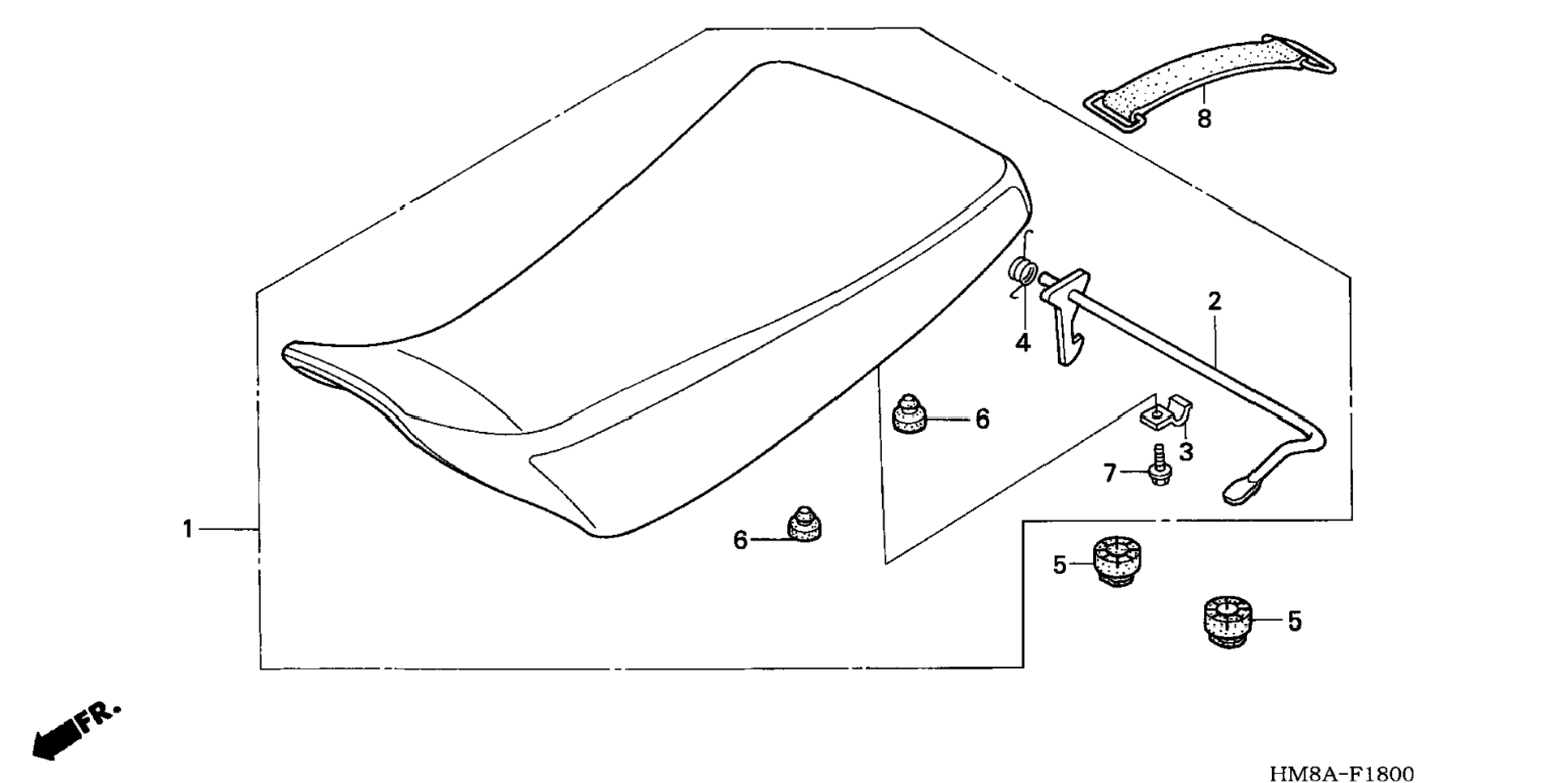 8
2
4
6
3
7
1
6
5
5
FR.
HM8A-F1800