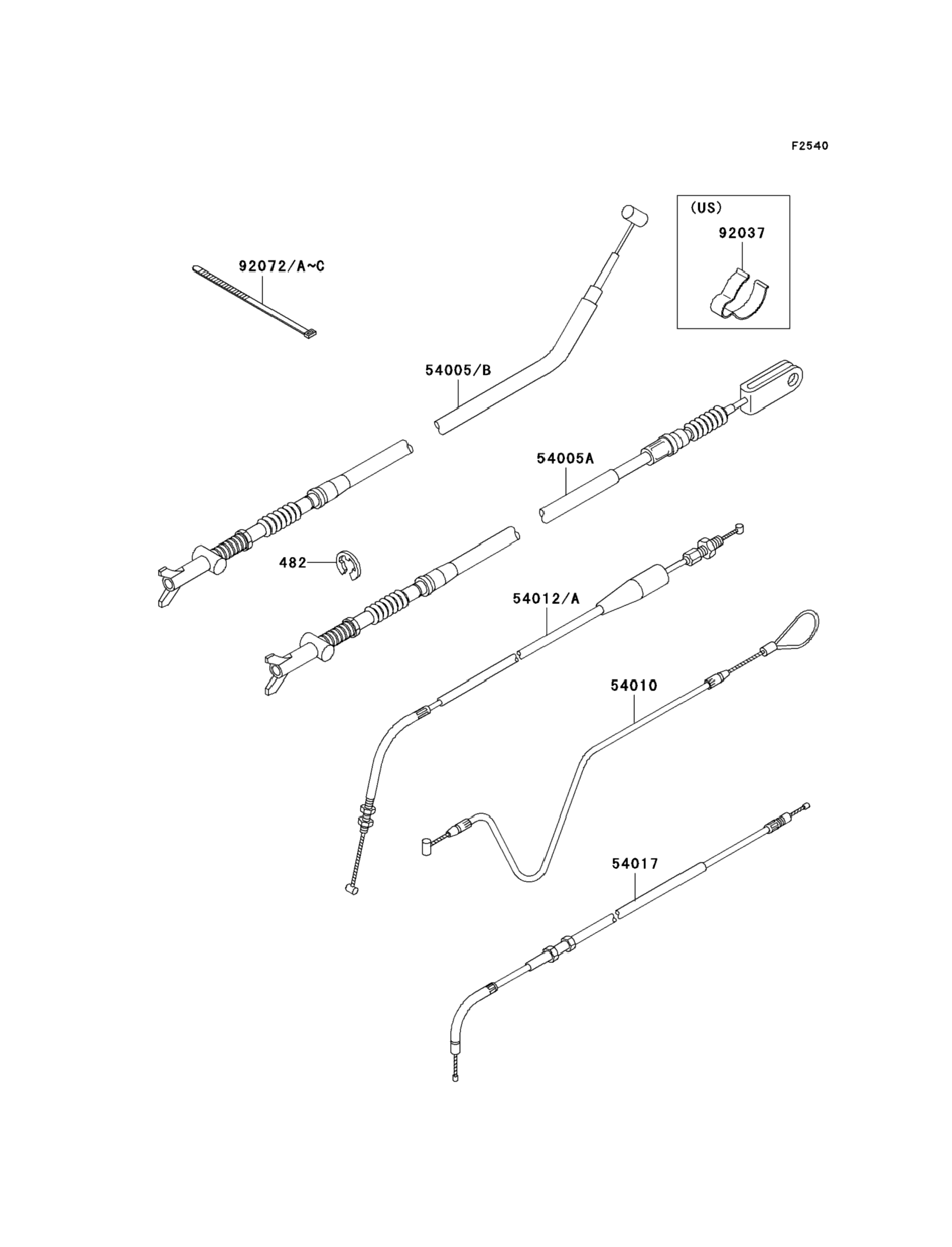 F2540

(US)
92037

92072/A~C

54005/B

54005A

482

54012/A

54010

54017