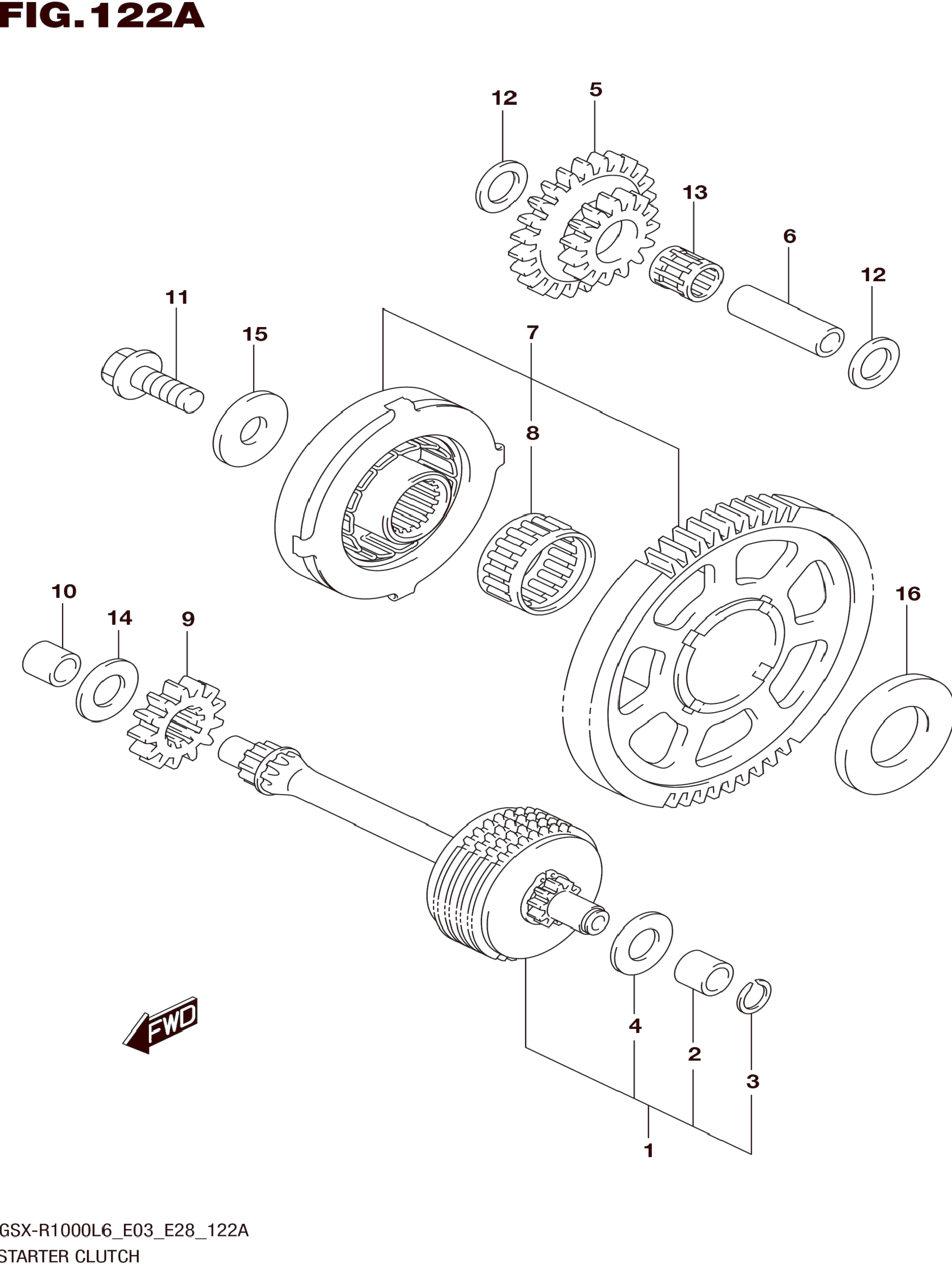 FIG.122A

12
5
13
6
12
11
15
7
8
10
14
9
16
FWD
4
2
3
1

GSX-R1000L6_E03_E28_122A
STARTER CLUTCH