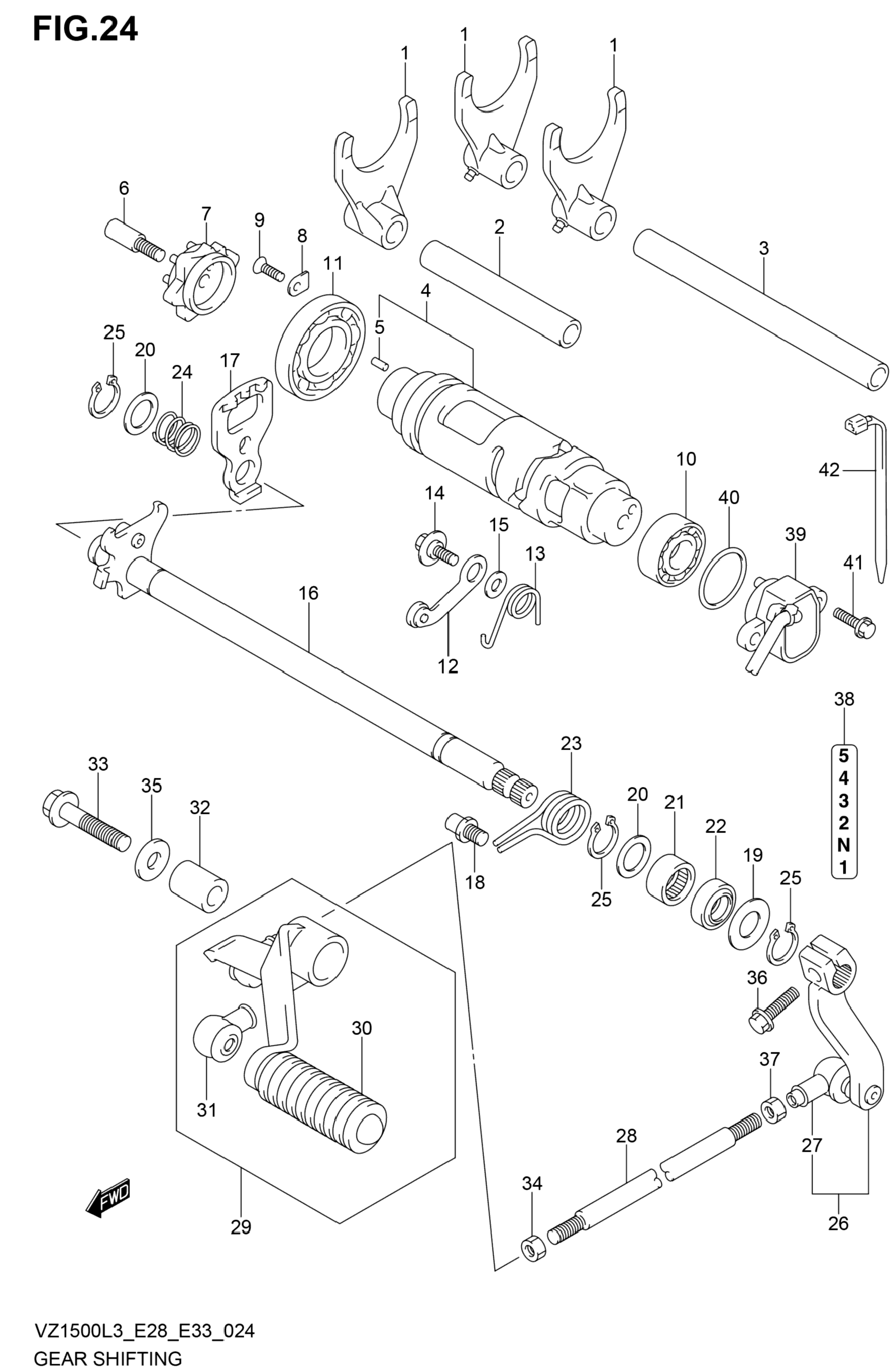 FIG.24

1
1
1
6
7
9
8
11
2
3
4
5
25
20
24
17
10
40
42
14
15
13
39
41
16
12
38
5
4
3
2
N
1
33
35
32
23
20
21
22
19
25
18
25
36
30
31
37
28
27
34
26
29
FWD

VZ1500L3_E28_E33_024
GEAR SHIFTING