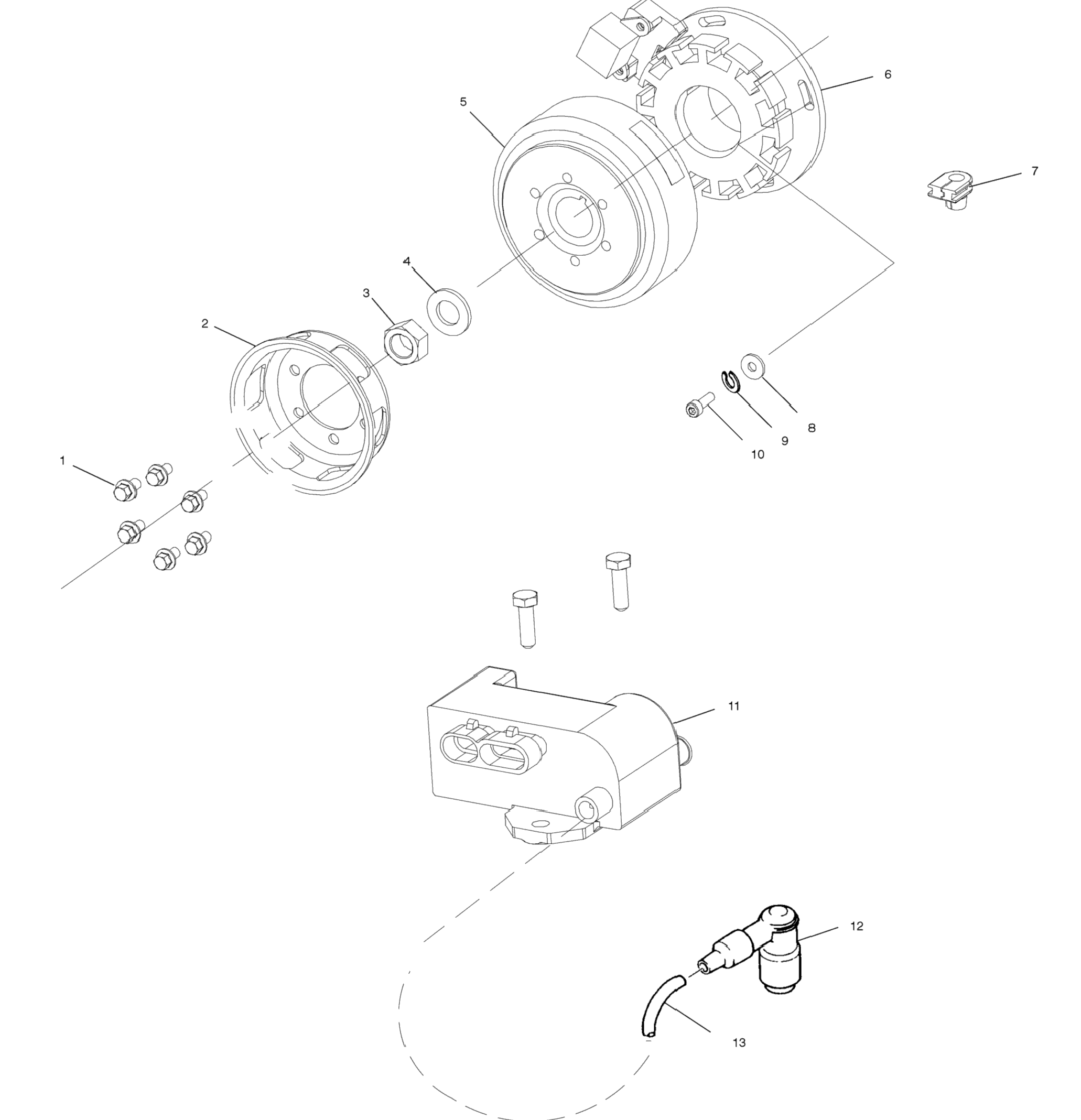 6
5
7
4
3
2
8
9
10
1
11
12
13