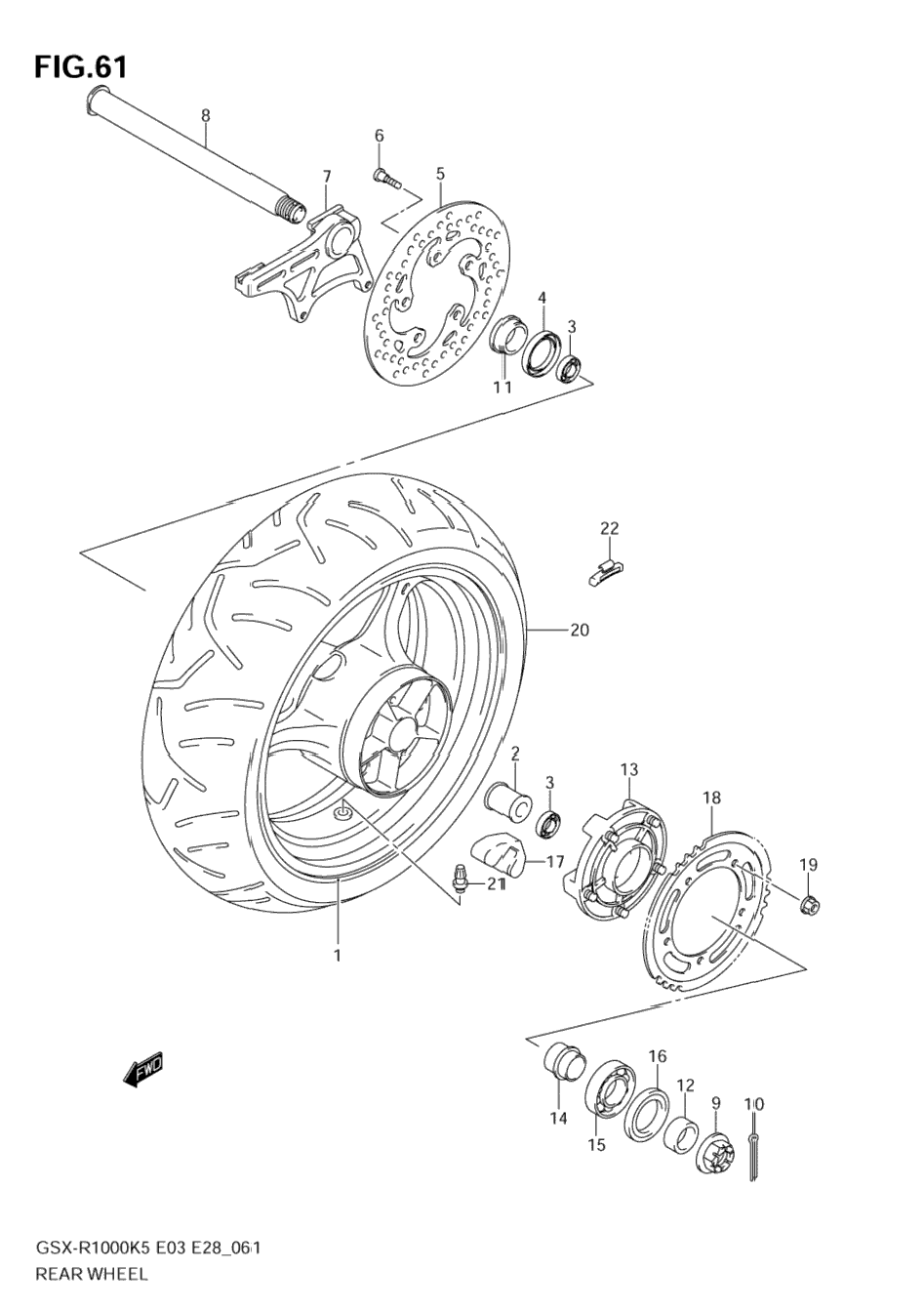 FIG.61

8
6
7
5
4
3
11
22
20
2
3
13
18
19
17
21
1
FWD
16
12
9
10
14
15

GSX-R1000K5 E03 E28_061
REAR WHEEL