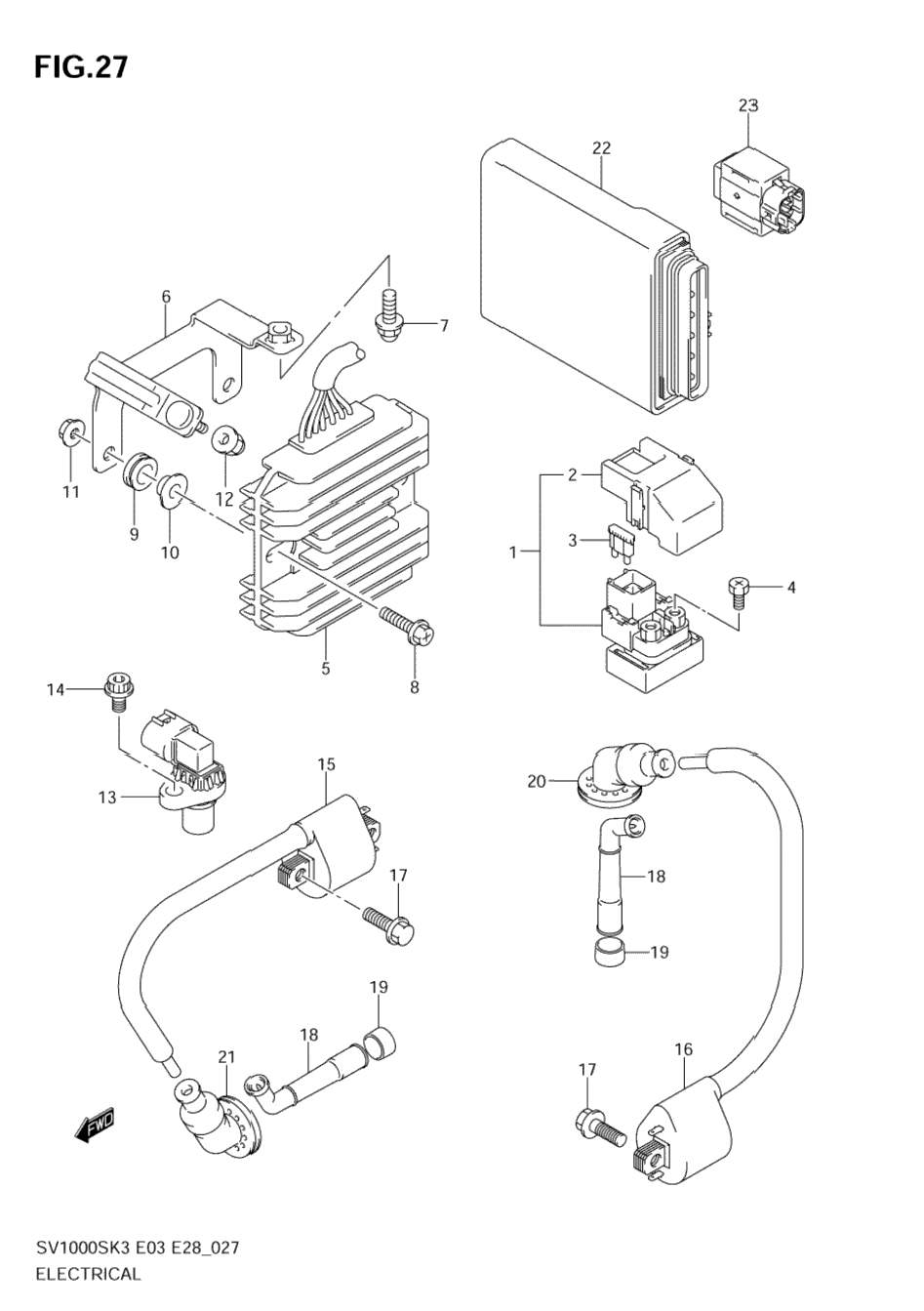 FIG.27

23
22
6
7
11
12
9
10
2
3
1
4
5
8
14
13
15
17
20
18
19
19
18
21
16
17
FWD

SV1000SK3 E03 E28_027
ELECTRICAL