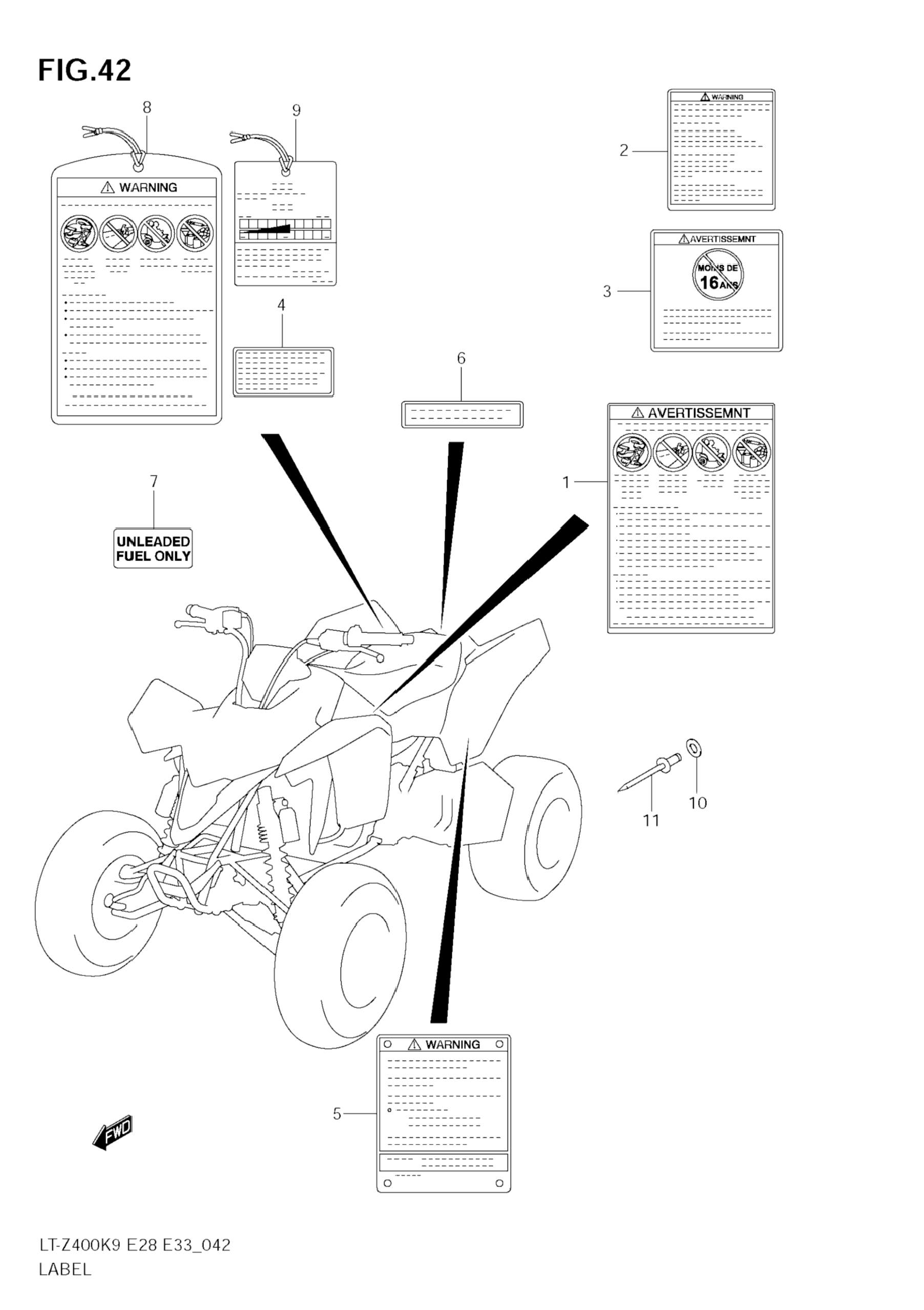 FIG.42

8

WARNING

9

4

2

WARNING

3

AVERTISSEMNT

MOINS DE 16 ANS

6

1

AVERTISSEMNT

7

UNLEADED FUEL ONLY

10

11

5

WARNING

FWD

LT-Z400K9 E28 E33_042
LABEL