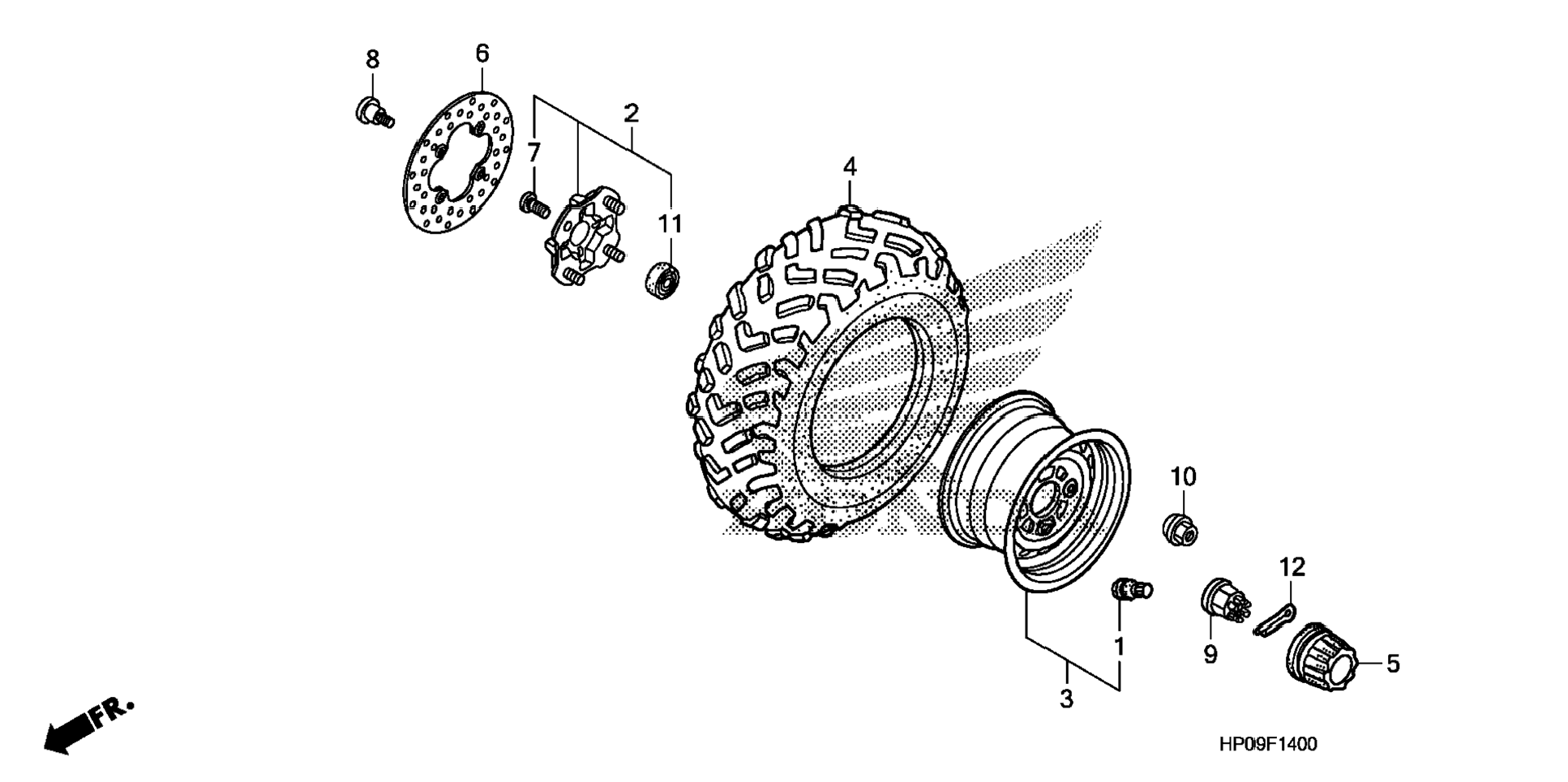 8
6
2
7
11
4
10
12
1
9
5
3
FR.
HP09F1400