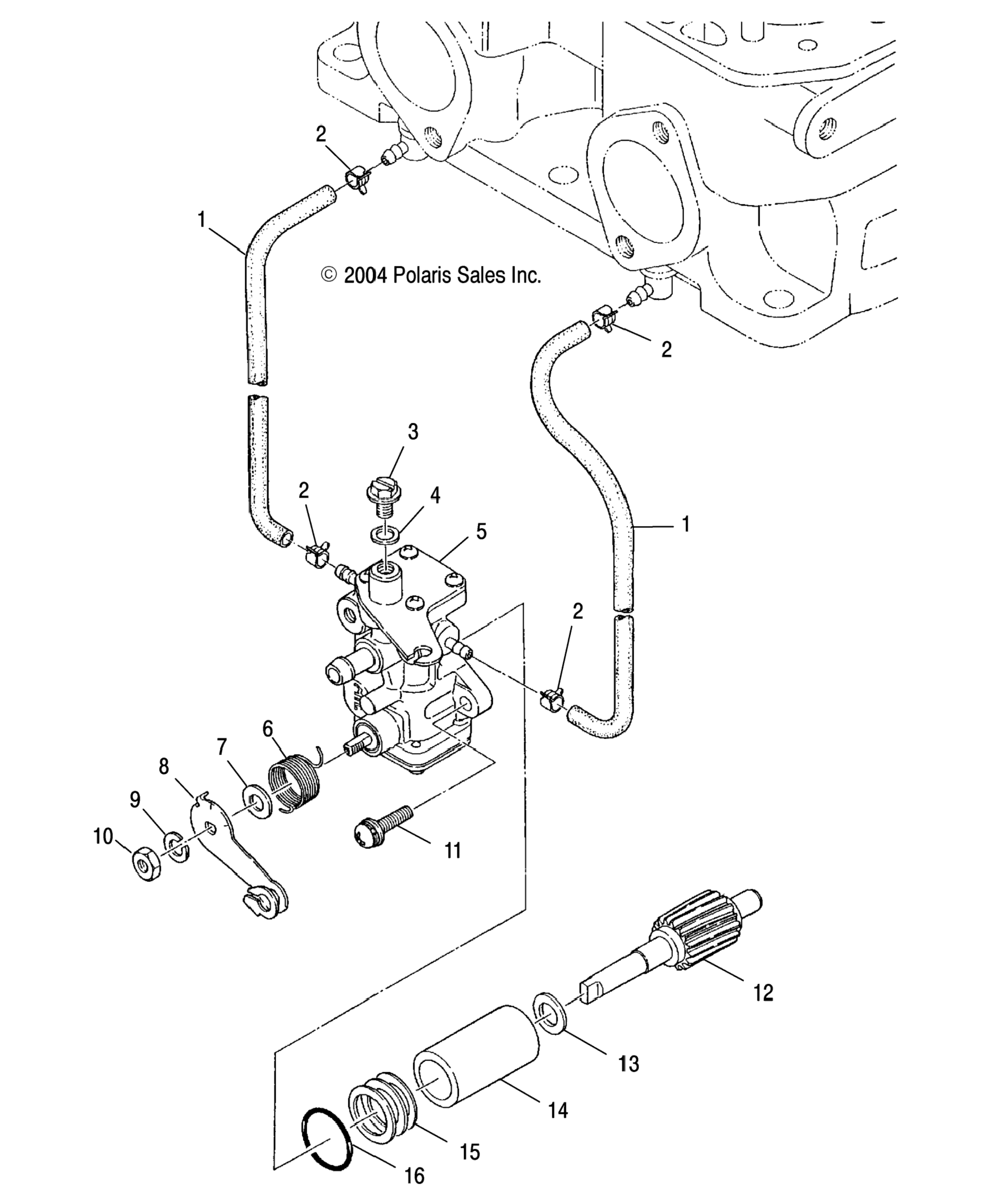 2
1
© 2004 Polaris Sales Inc.
2
3
2
4
5
1
2
6
7
8
9
10
11
12
13
14
15
16