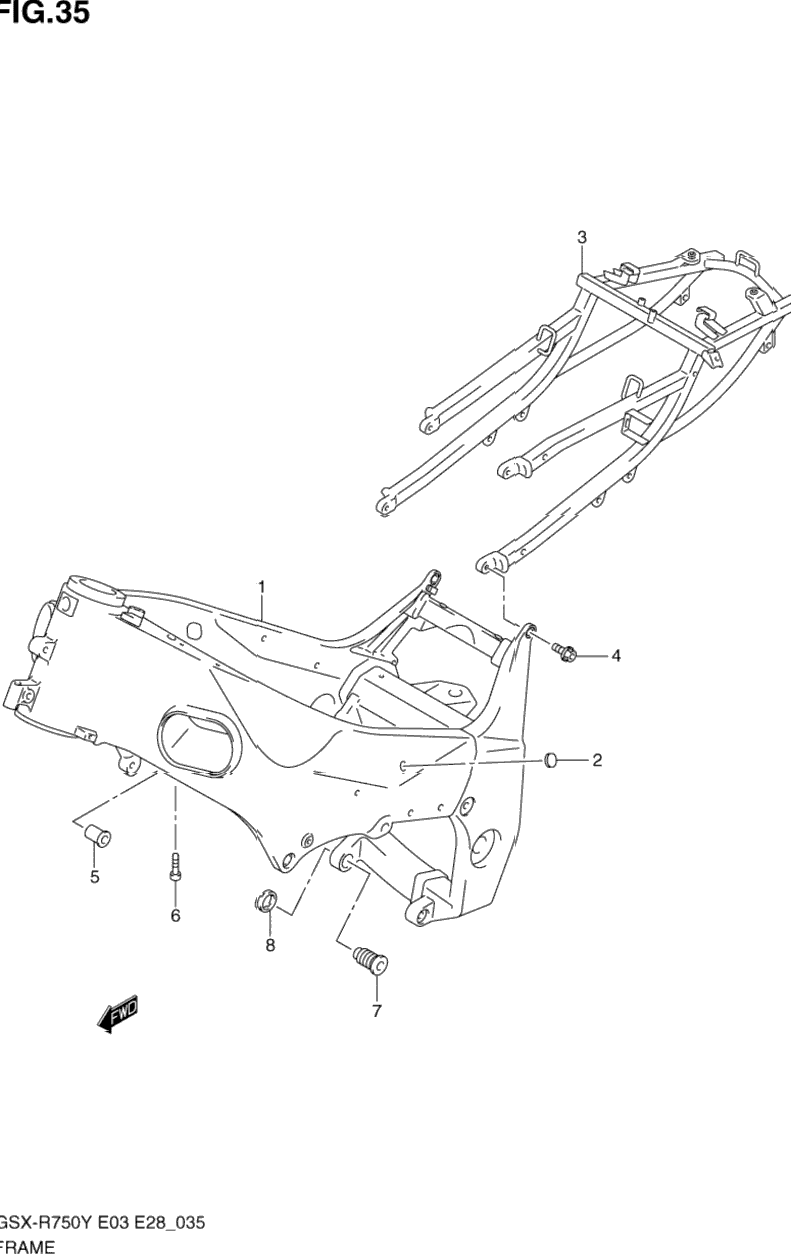 FIG.35

3

1

4

2

5

6

8

7

FWD

GSX-R750Y E03 E28_035
FRAME