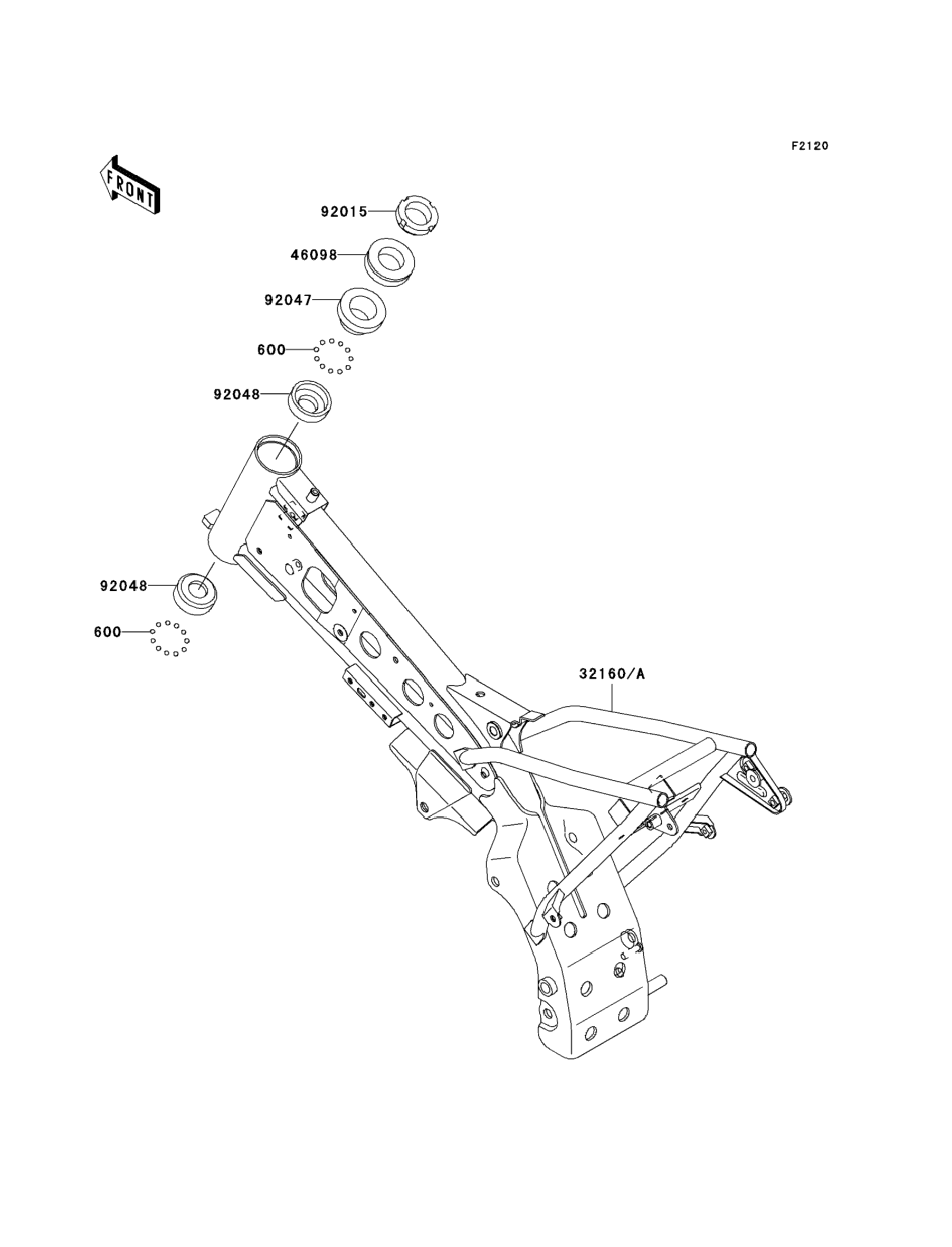 F2120

FRONT

92015

46098

92047

600

92048

92048

600

32160/A