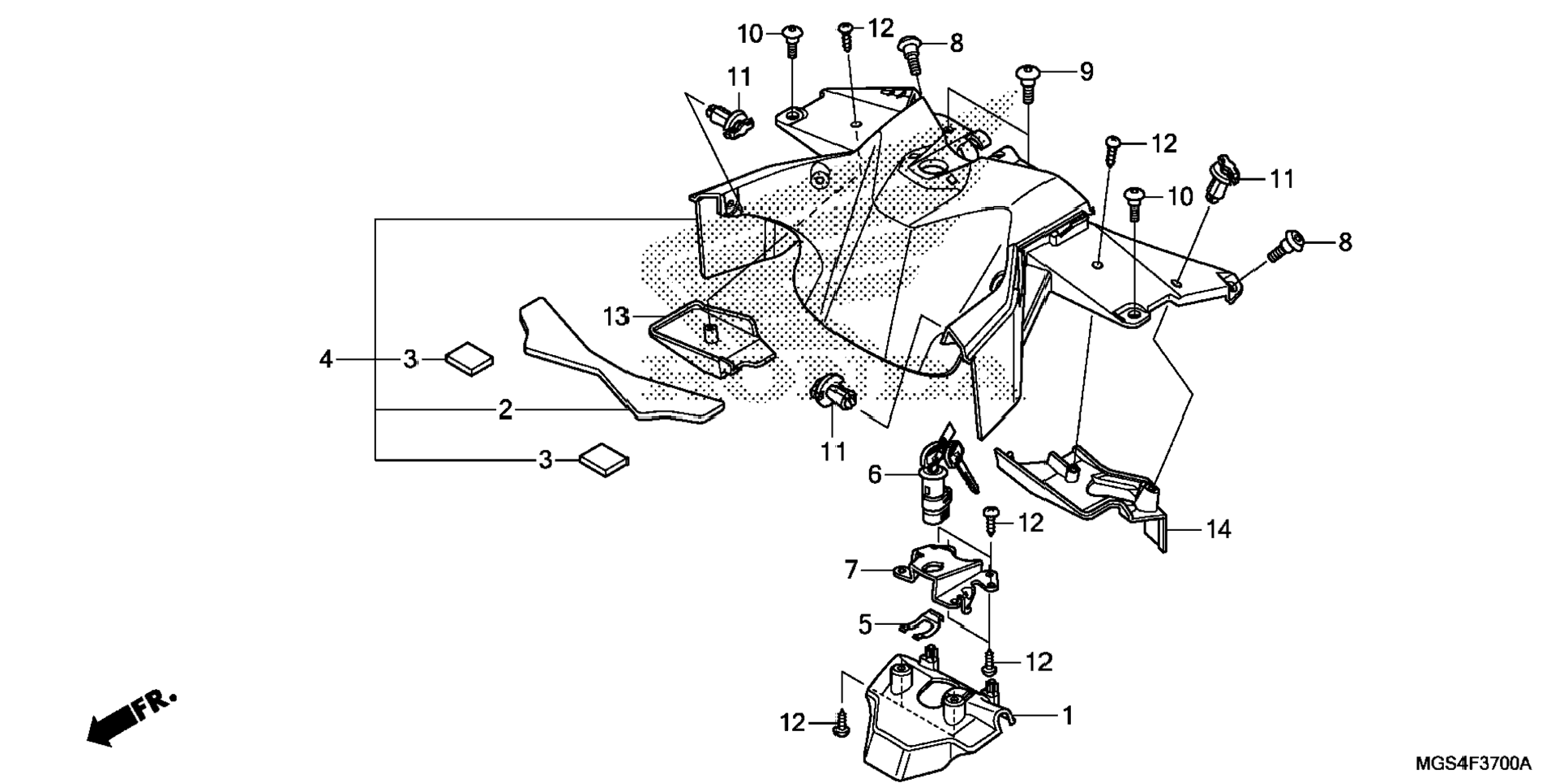 10
12
8
9
11
12
11
10
8
13
4
3
2
3
11
6
12
14
7
5
12
12
1
FR.
MGS4F3700A