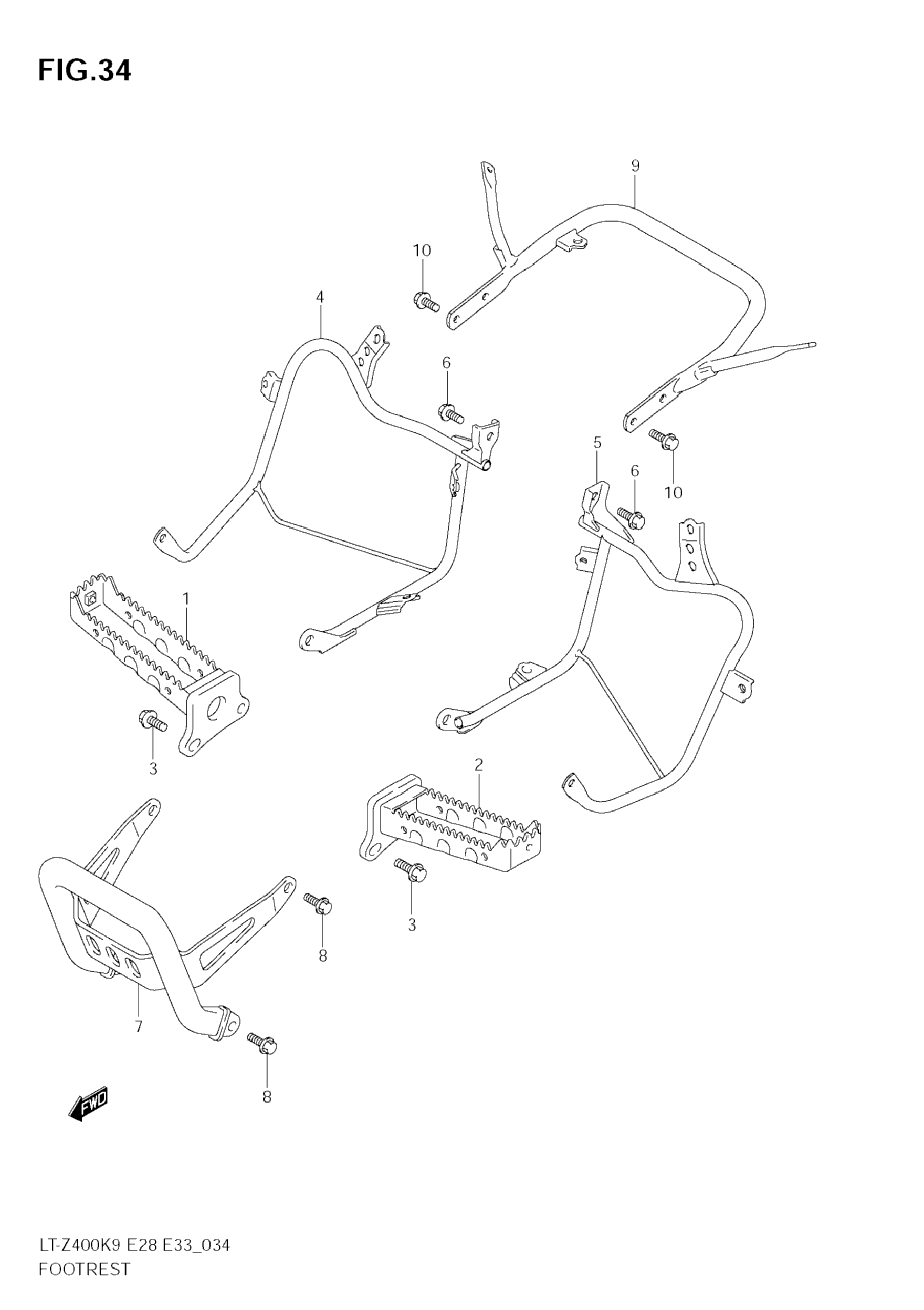 FIG.34

9

10

4

6

5

6

10

1

3

2

3

8

7

8

FWD

LT-Z400K9 E28 E33_034
FOOTREST