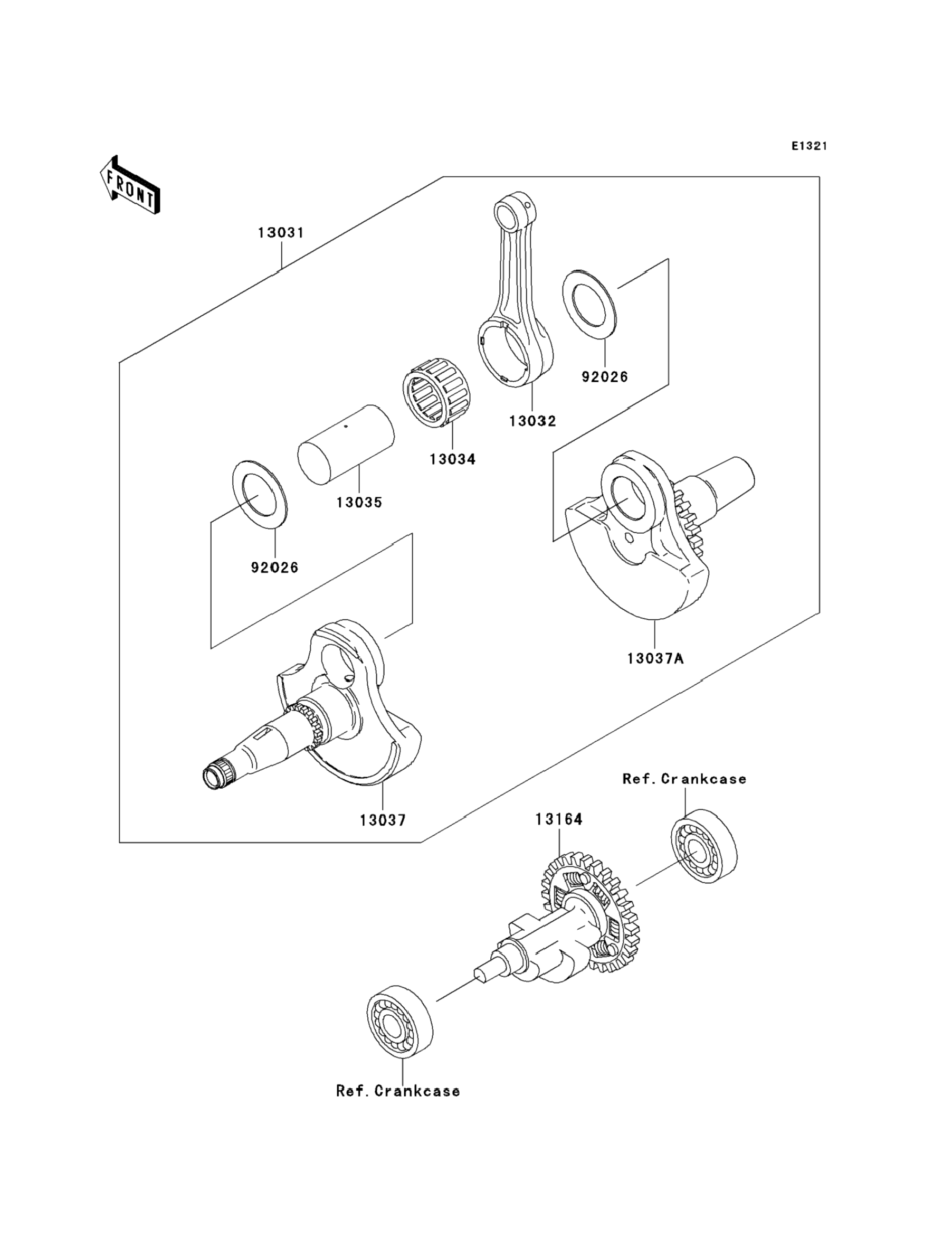 E1321

FRONT

13031

92026

13032

13034

13035

92026

13037A

13037

Ref. Crankcase

13164

Ref. Crankcase