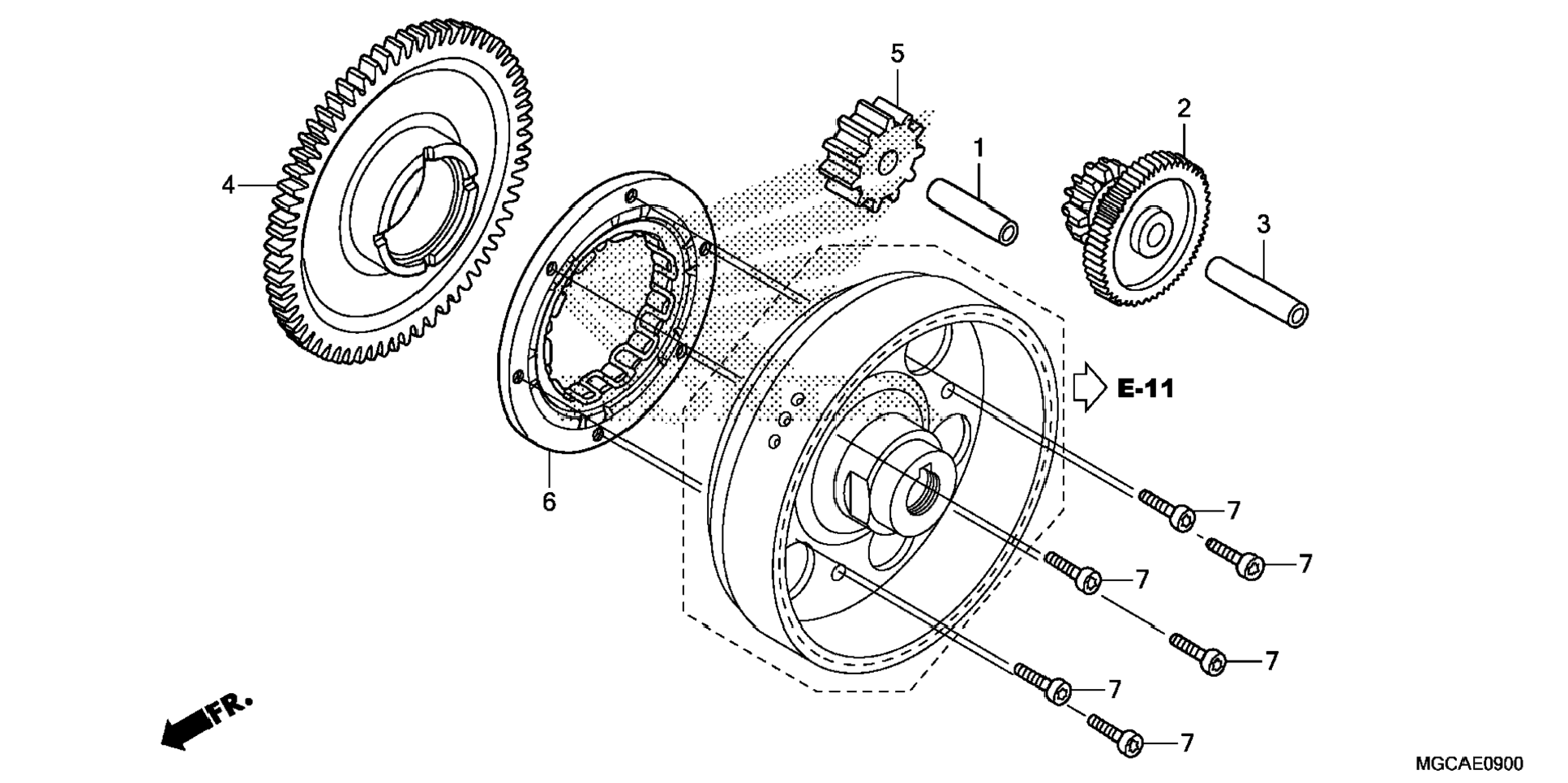 5
2
1
4
3
E-11
6
7
7
7
7
7
7
FR.
MGCAE0900