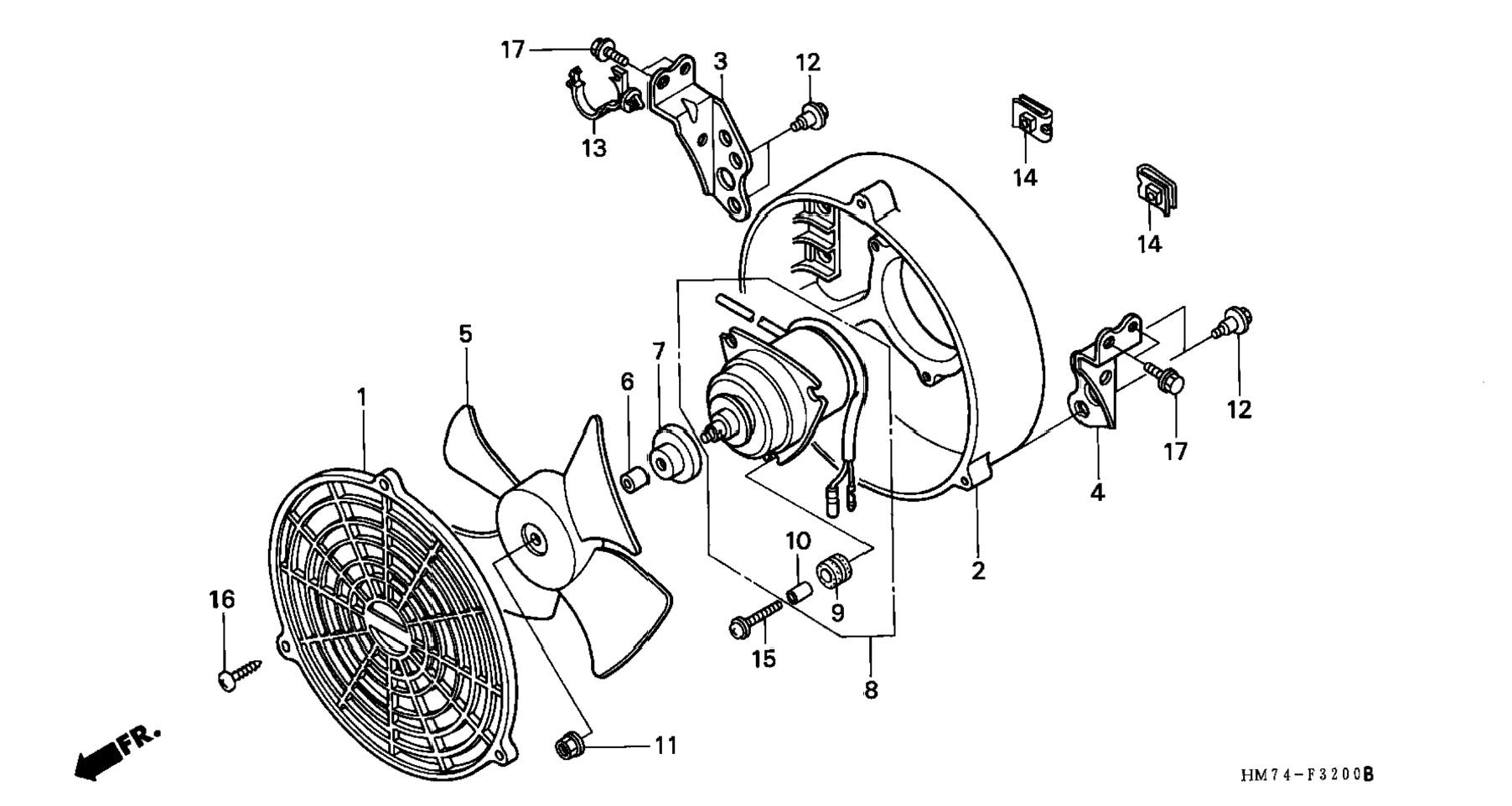 17
3
12
13
14
14
5
7
6
1
12
17
4
2
10
9
16
15
8
11
FR.
HM74-F3200B