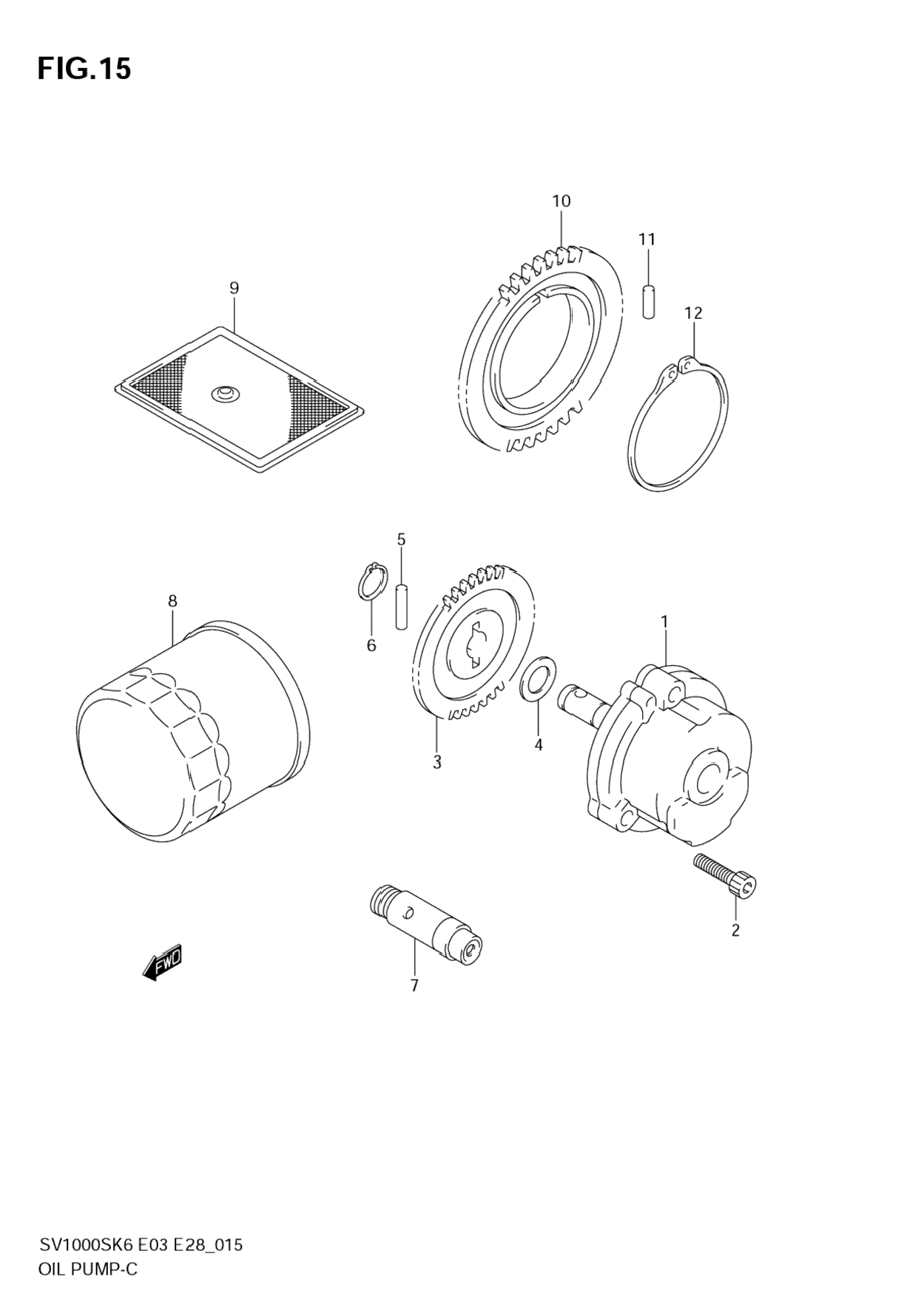 FIG.15

10

11

9

12

5

8

6

1

4

3

2

FWD

7

SV1000SK6 E03 E28_015
OIL PUMP-C