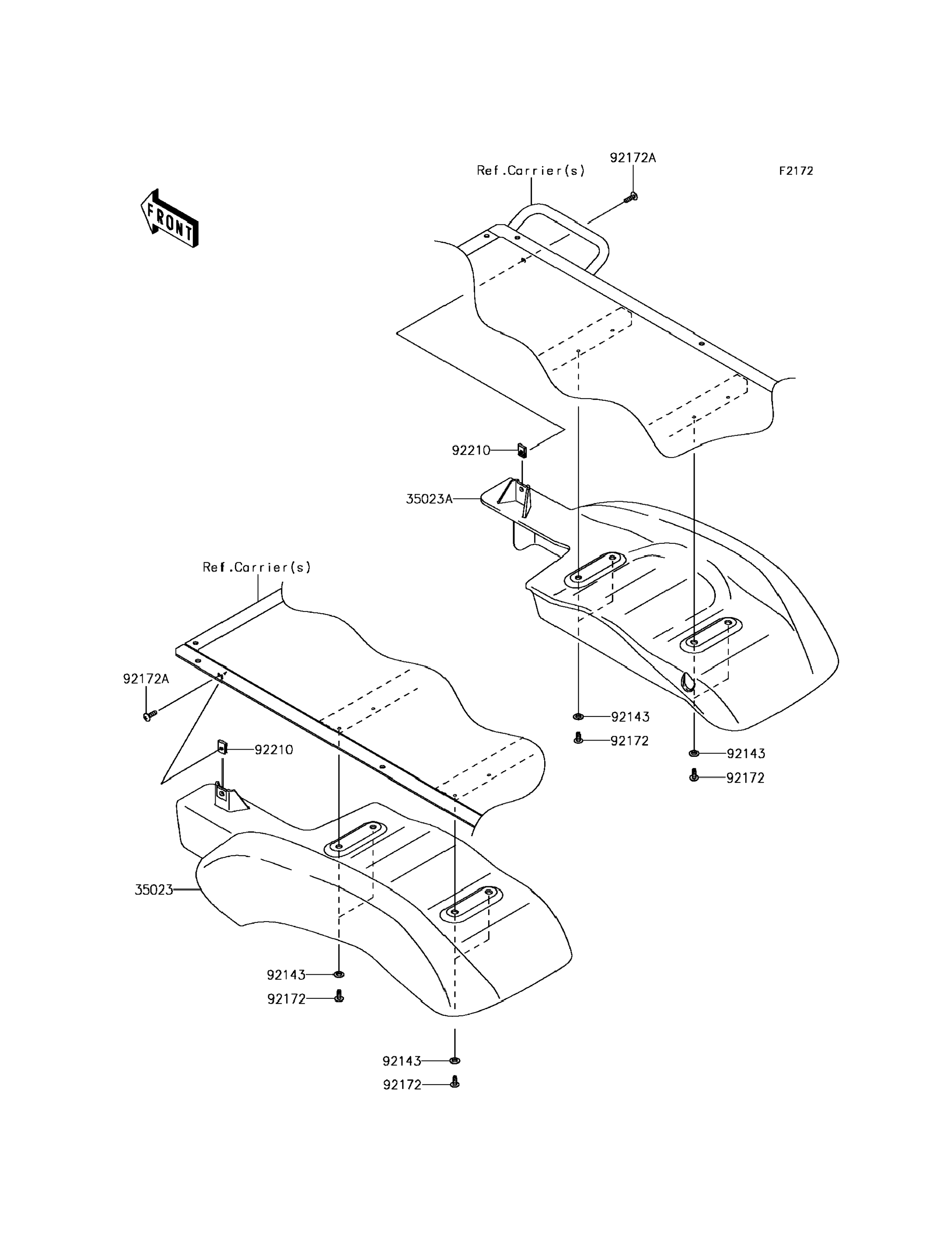 FRONT

Ref.Carrier(s)

92172A

F2172

92210

35023A

Ref.Carrier(s)

92172A

92210

92143

92172

92143

92172

35023

92143

92172

92143

92172