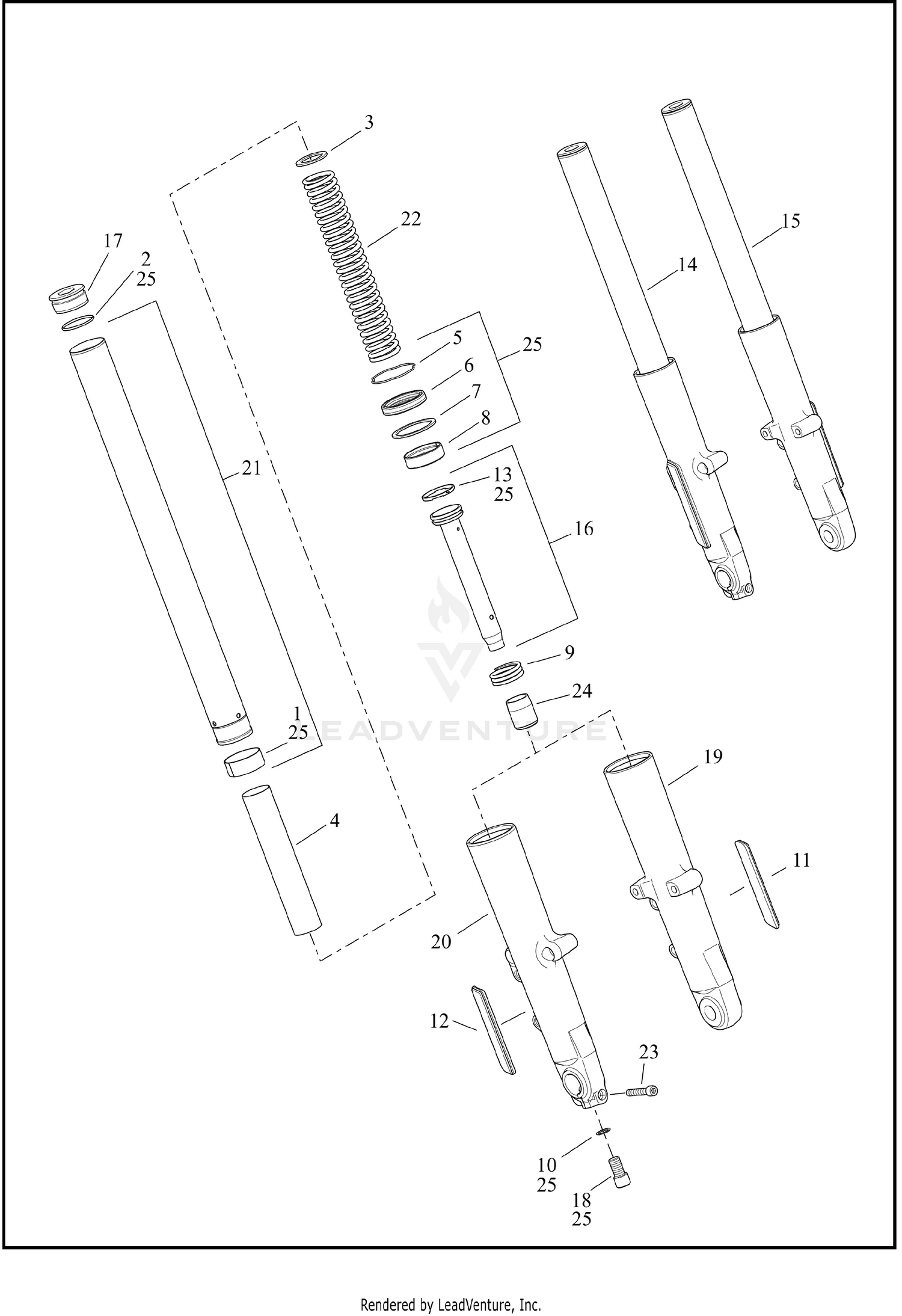 3
22
17
2
25
15
14
5
25
6
7
8
21
13
25
16
9
24
1
25
LEADVENTURE
19
4
11
20
12
23
10
25
18
25

Rendered by LeadVenture, Inc.