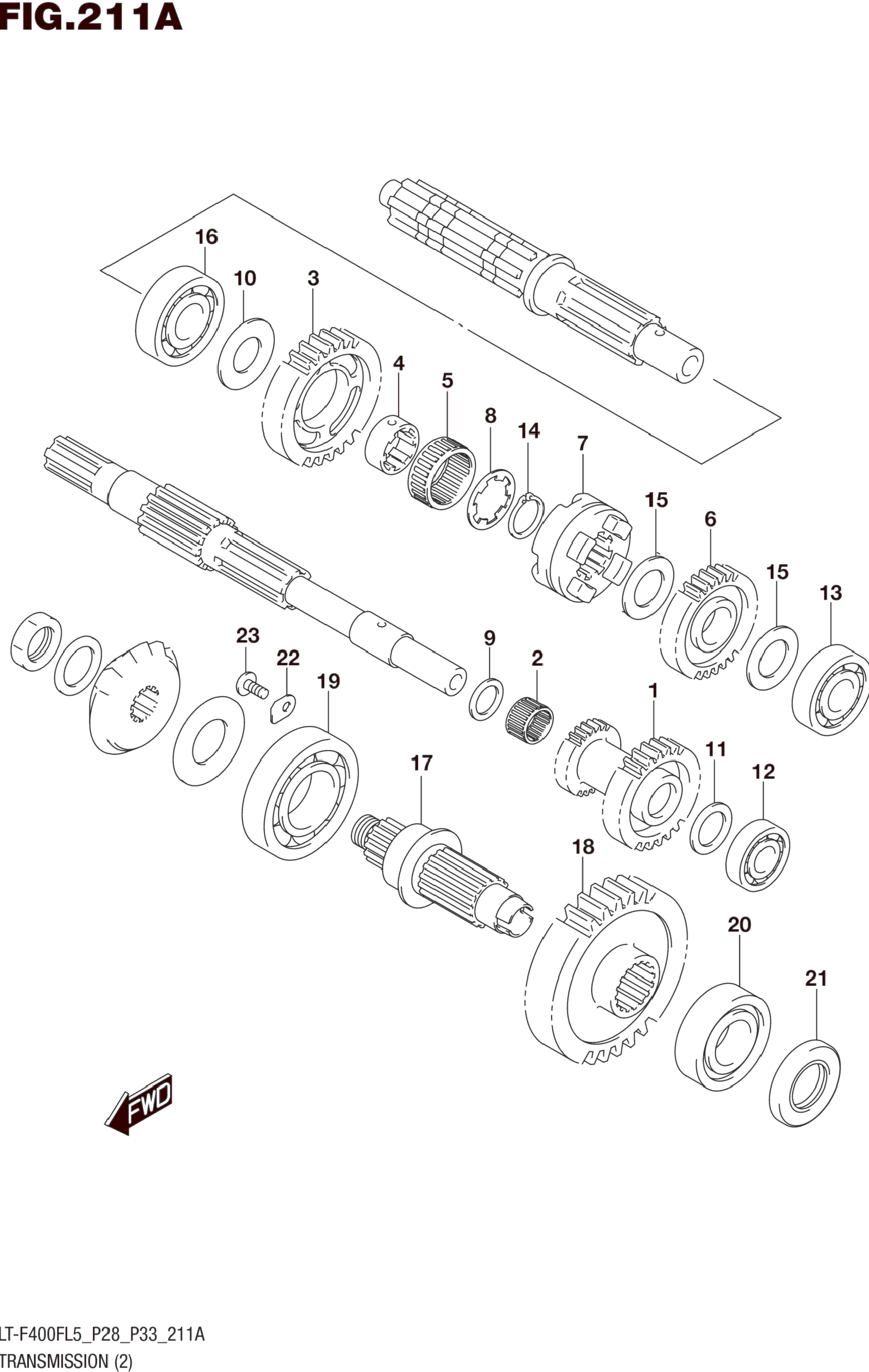 FIG.211A

16
10
3
4
5
8
14
7
15
6
15
13
23
22
19
9
2
1
11
12
17
18
20
21

FWD

LT-F400FL5_P28_P33_211A
TRANSMISSION (2)