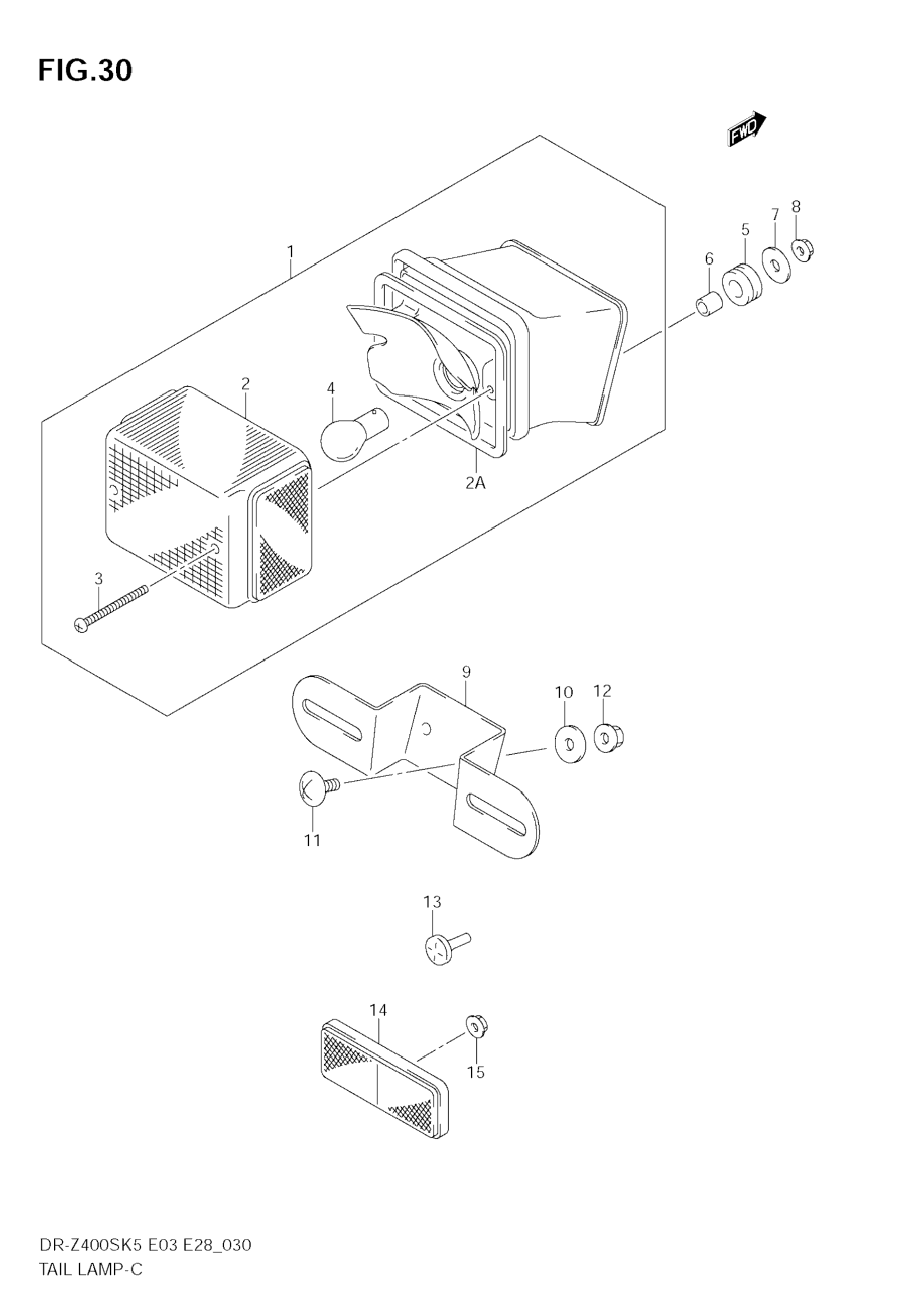 FIG.30

FWD

1

8
7
5
6

2
4
2A

3

9
10
12

11

13

14
15

DR-Z400SK5 E03 E28_030
TAIL LAMP-C