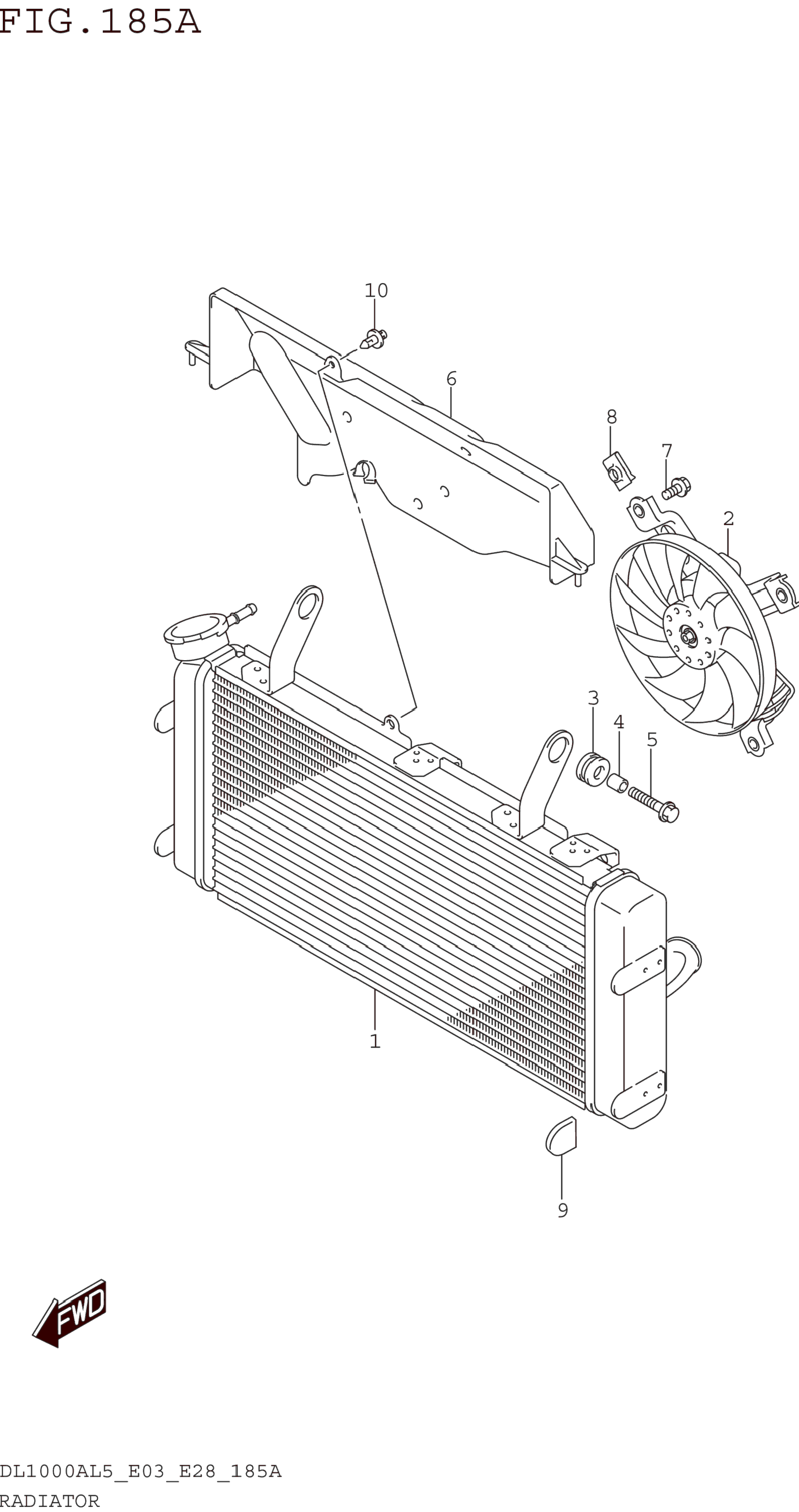 FIG.185A

10

6

8

7

2

3

4

5

1

9

FWD

DL1000AL5_E03_E28_185A
RADIATOR